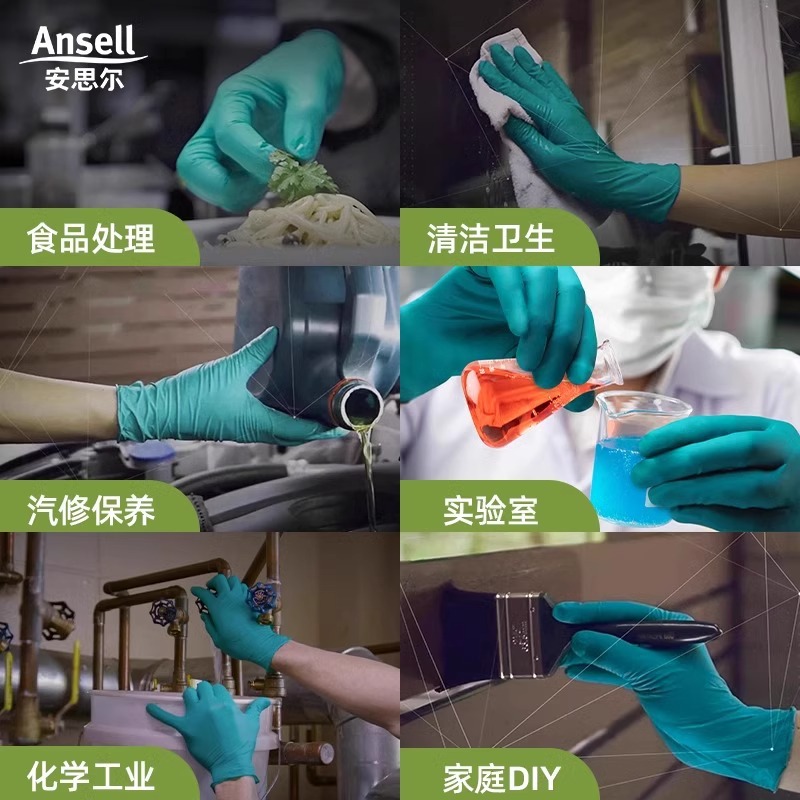 Ansell
安思尔

食品处理

清洁卫生

汽修保养

实验室

化学工业

家庭DIY