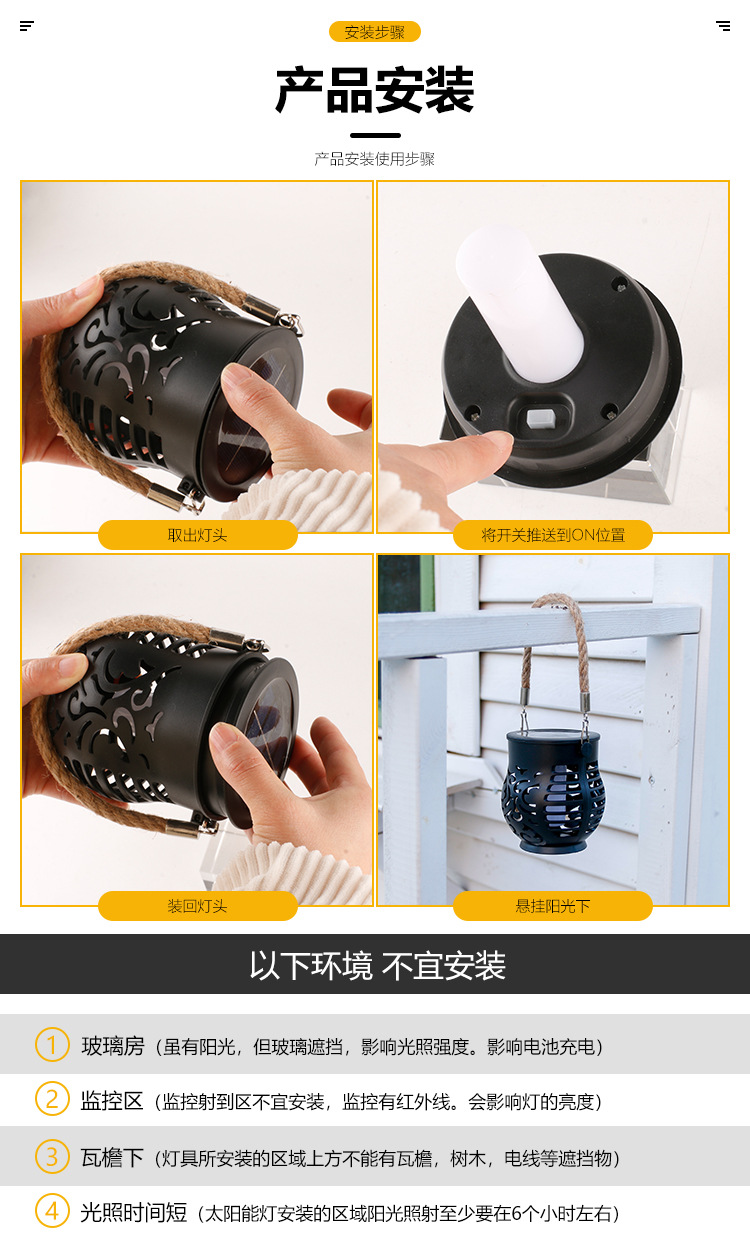 安装步骤

产品安装

产品安装使用步骤

取出灯头

将开关推送到ON位置

装回灯头

悬挂阳光下

以下环境 不宜安装

1 玻璃房（虽有阳光，但玻璃遮挡，影响光照强度。影响电池充电）

2 监控区（监控射到区不宜安装，监控有红外线。会影响灯的亮度）

3 瓦檐下（灯具所安装的区域上方不能有瓦檐，树木，电线等遮挡物）

4 光照时间短（太阳能灯安装的区域阳光照射至少要在6个小时左右）