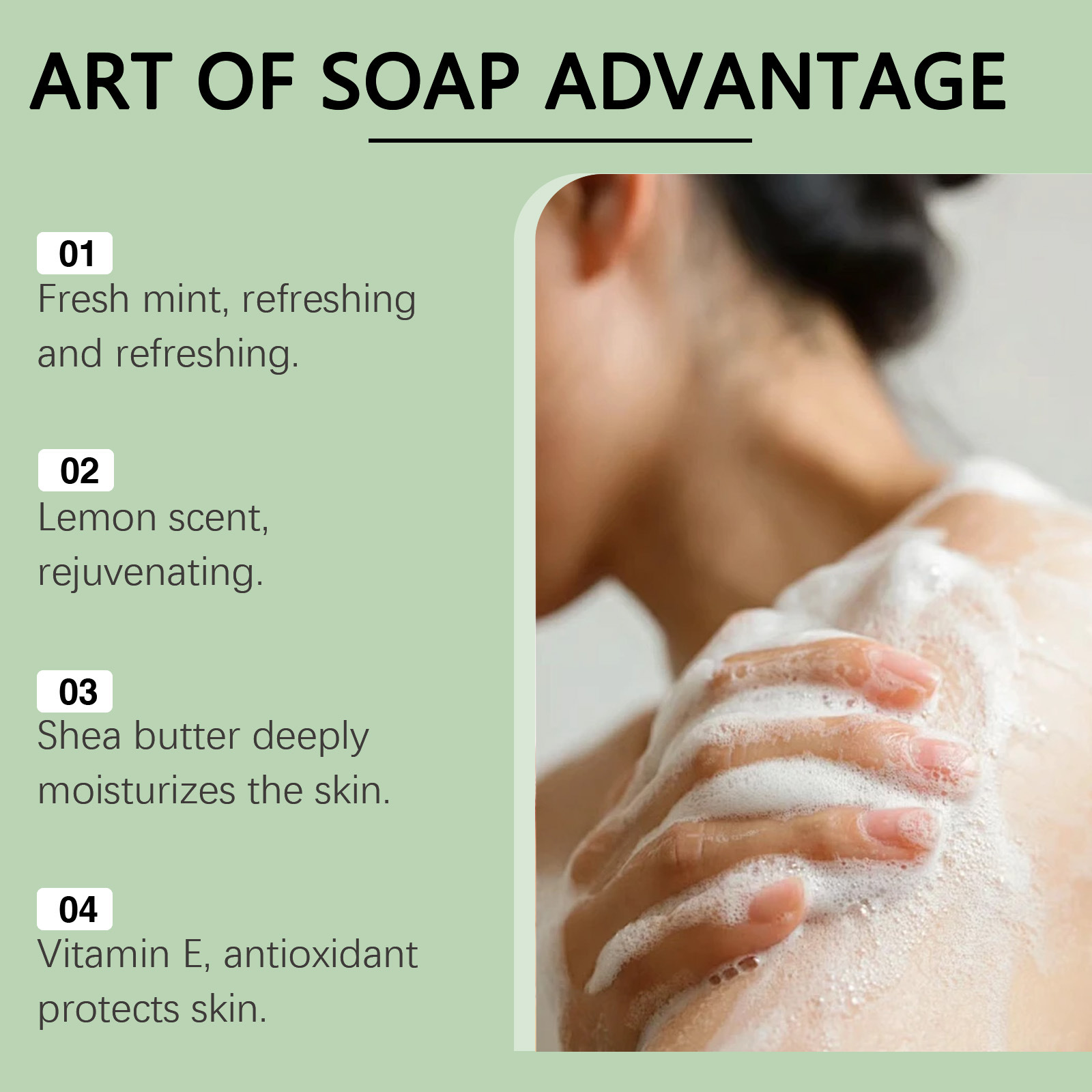 ART OF SOAP ADVANTAGE

01
Fresh mint, refreshing and refreshing.

02
Lemon scent, rejuvenating.

03
Shea butter deeply moisturizes the skin.

04
Vitamin E, antioxidant protects skin.