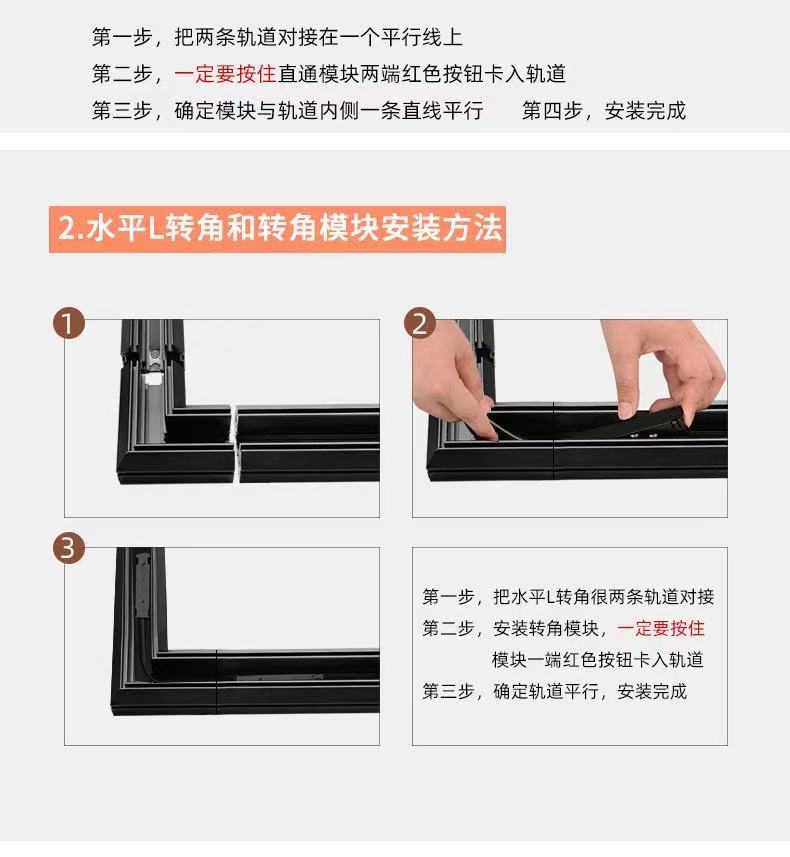 第一步，把两条轨道对接在一个平行线上

第二步，一定要按住直通模块两端红色按钮卡入轨道

第三步，确定模块与轨道内侧一条直线平行　　第四步，安装完成

2.水平L转角和转角模块安装方法

1

2

3

第一步，把水平L转角很两条轨道对接

第二步，安装转角模块，一定要按住模块一端红色按钮卡入轨道

第三步，确定轨道平行，安装完成