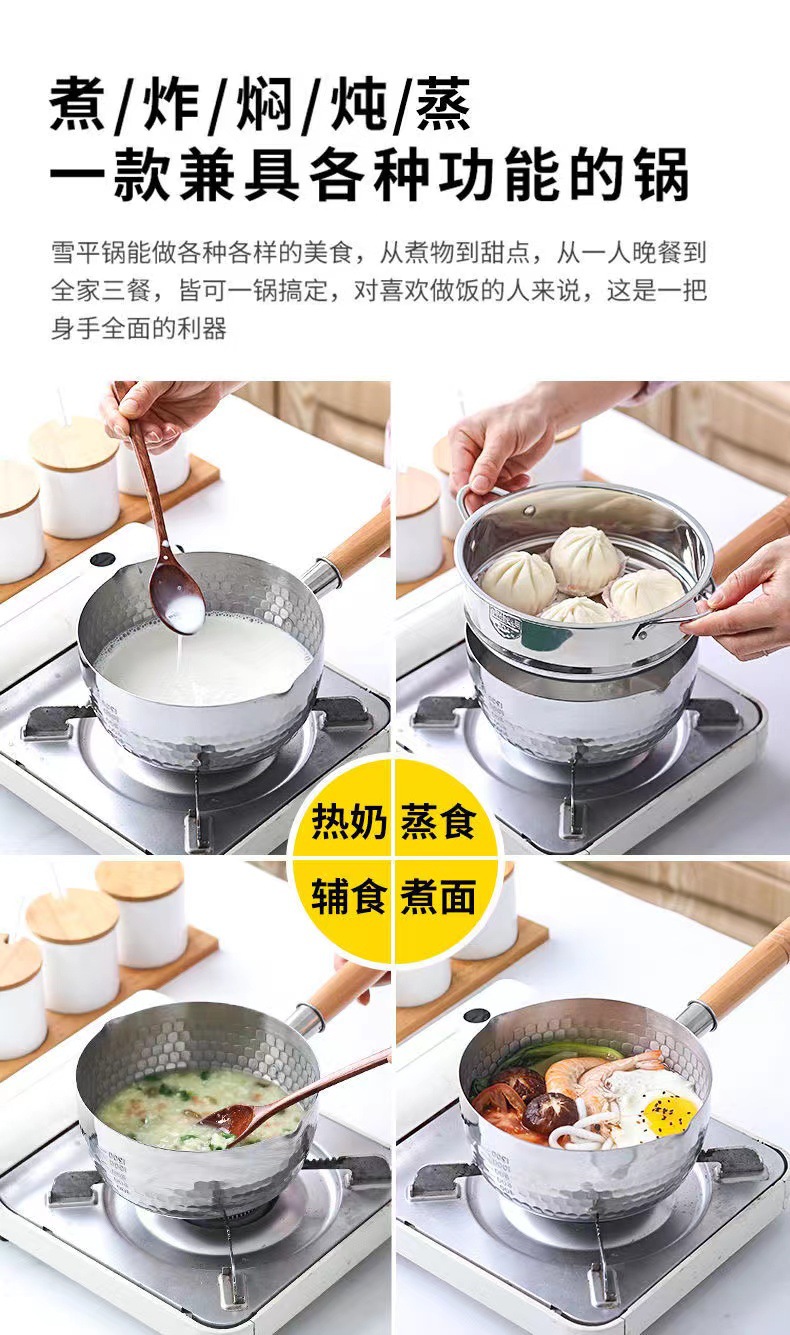 煮/炸/焖/炖/蒸
一款兼具各种功能的锅

雪平锅能做各种各样的美食，从煮物到甜点，从一人晚餐到全家三餐，皆可一锅搞定，对喜欢做饭的人来说，这是一把身手全面的利器

热奶 蒸食

辅食 煮面