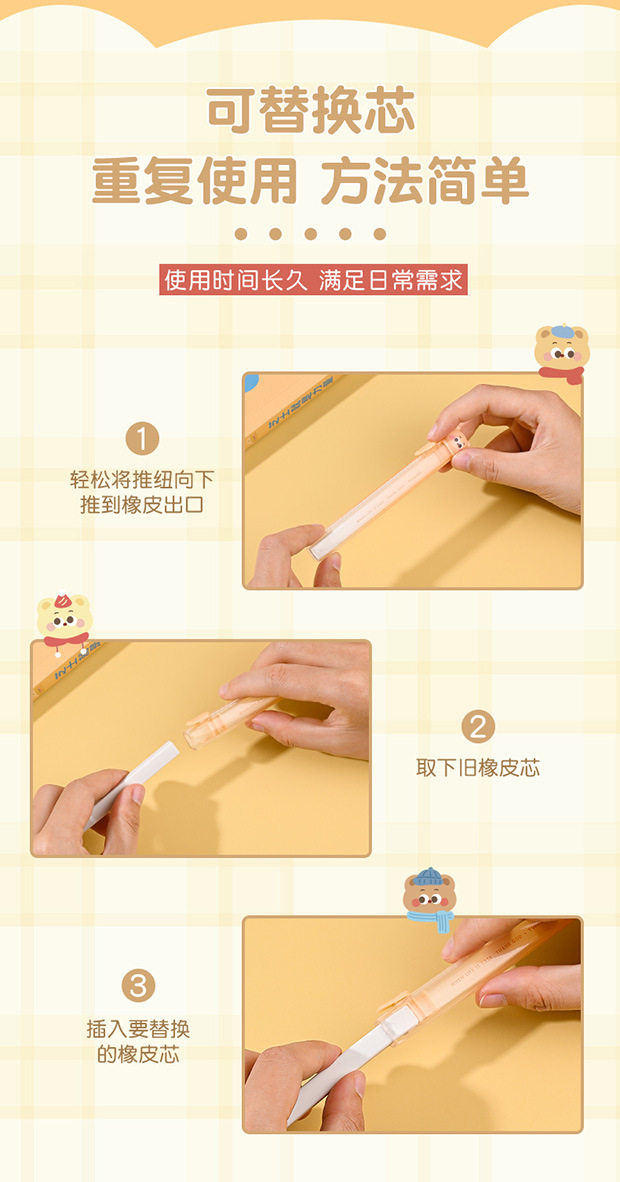 可替换芯
重复使用 方法简单

使用时间长久 满足日常需求

1
轻松将推纽向下推到橡皮出口

2
取下旧橡皮芯

3
插入要替换的橡皮芯