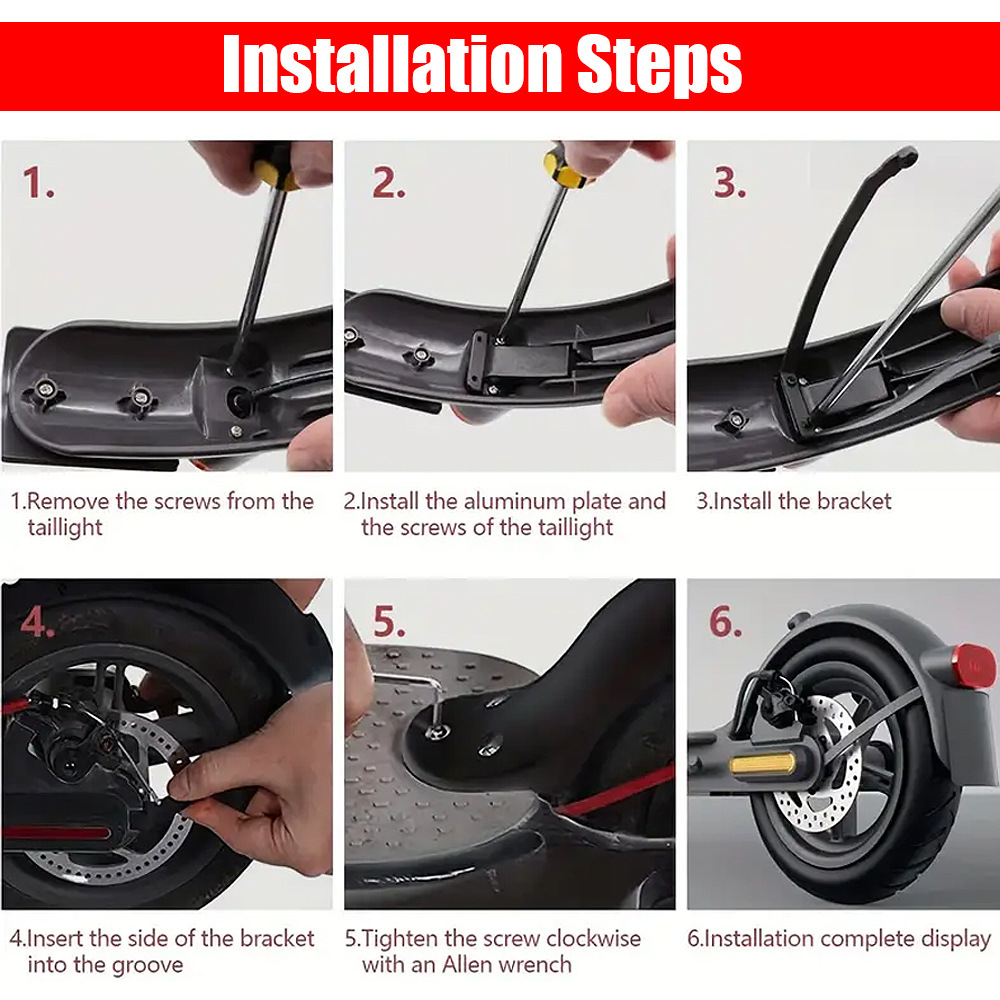 Installation Steps

1.

2.

3.

1.Remove the screws from the taillight

2.Install the aluminum plate and the screws of the taillight

3.Install the bracket

4.

5.

6.

4.Insert the side of the bracket into the groove

5.Tighten the screw clockwise with an Allen wrench

6.Installation complete display