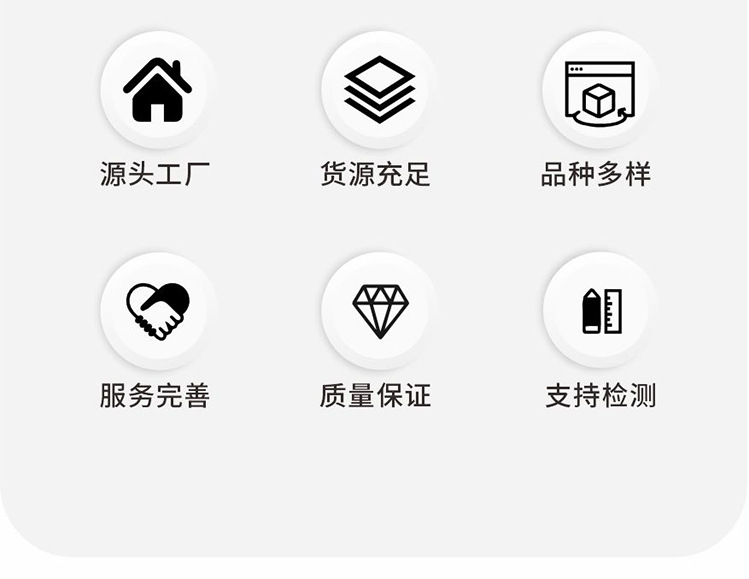 源头工厂 货源充足 品种多样

服务完善 质量保证 支持检测