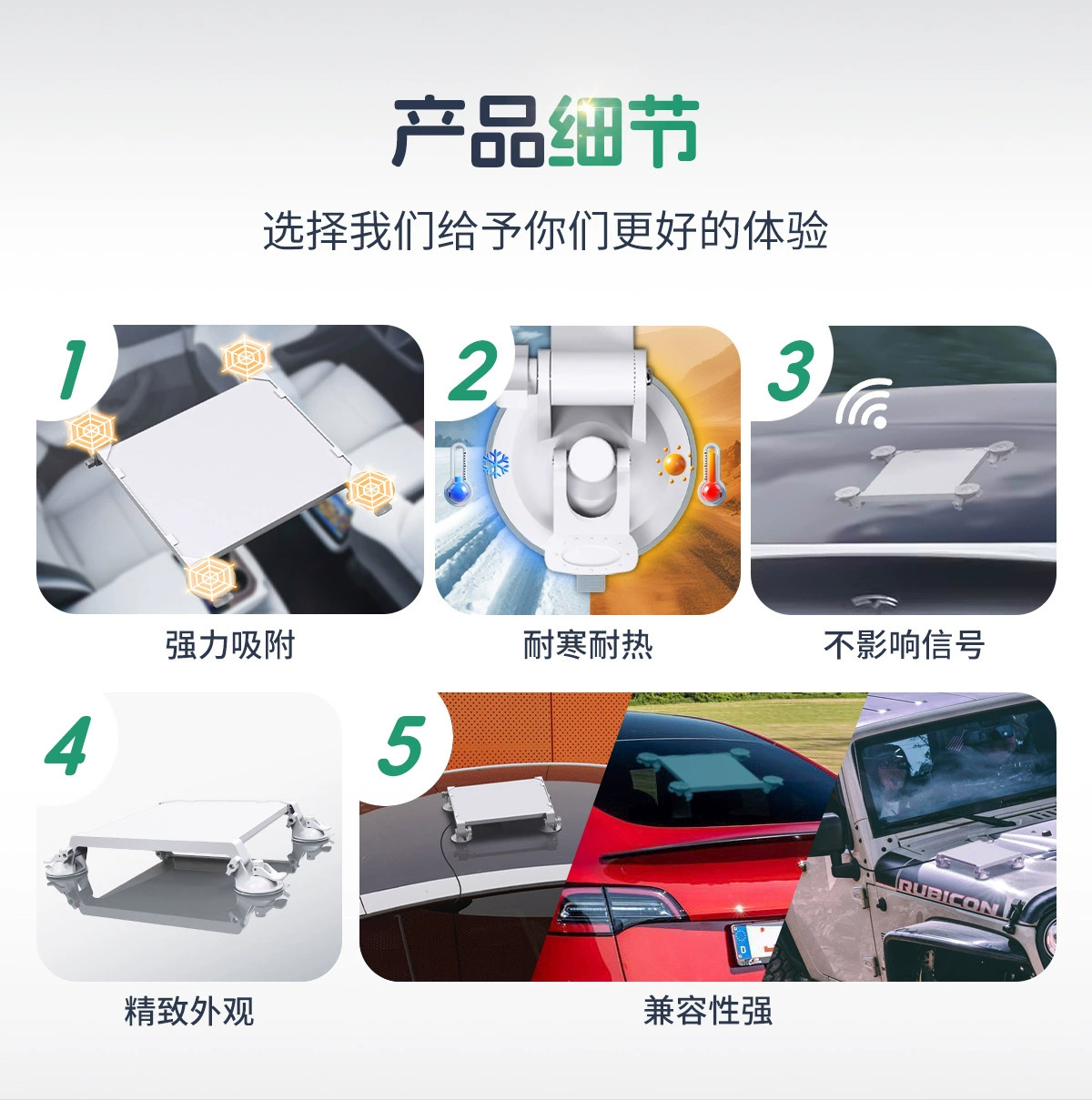 产品细节

选择我们给予你们更好的体验

1
强力吸附

2
耐寒耐热

3
不影响信号

4
精致外观

5
RUBICON
兼容性强