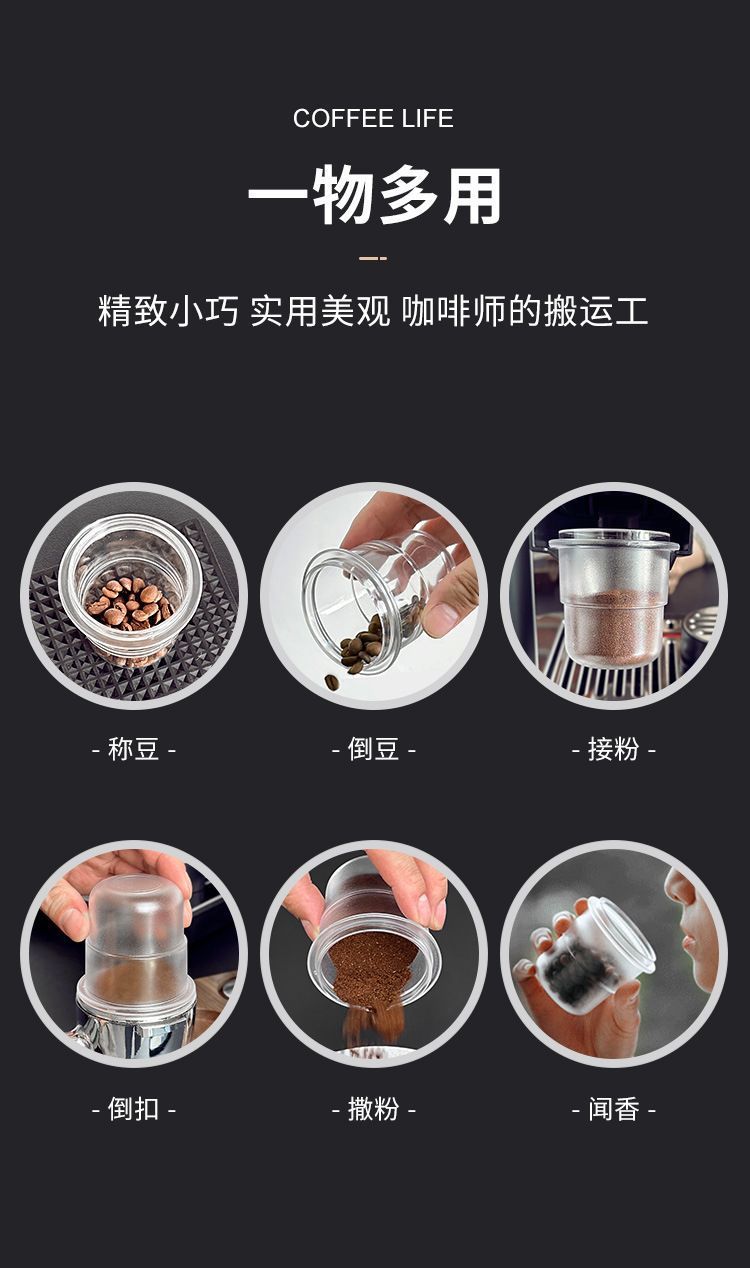 COFFEE LIFE

一物多用

精致小巧 实用美观 咖啡师的搬运工

- 称豆 -

- 倒豆 -

- 接粉 -

- 倒扣 -

- 撒粉 -

- 闻香 -