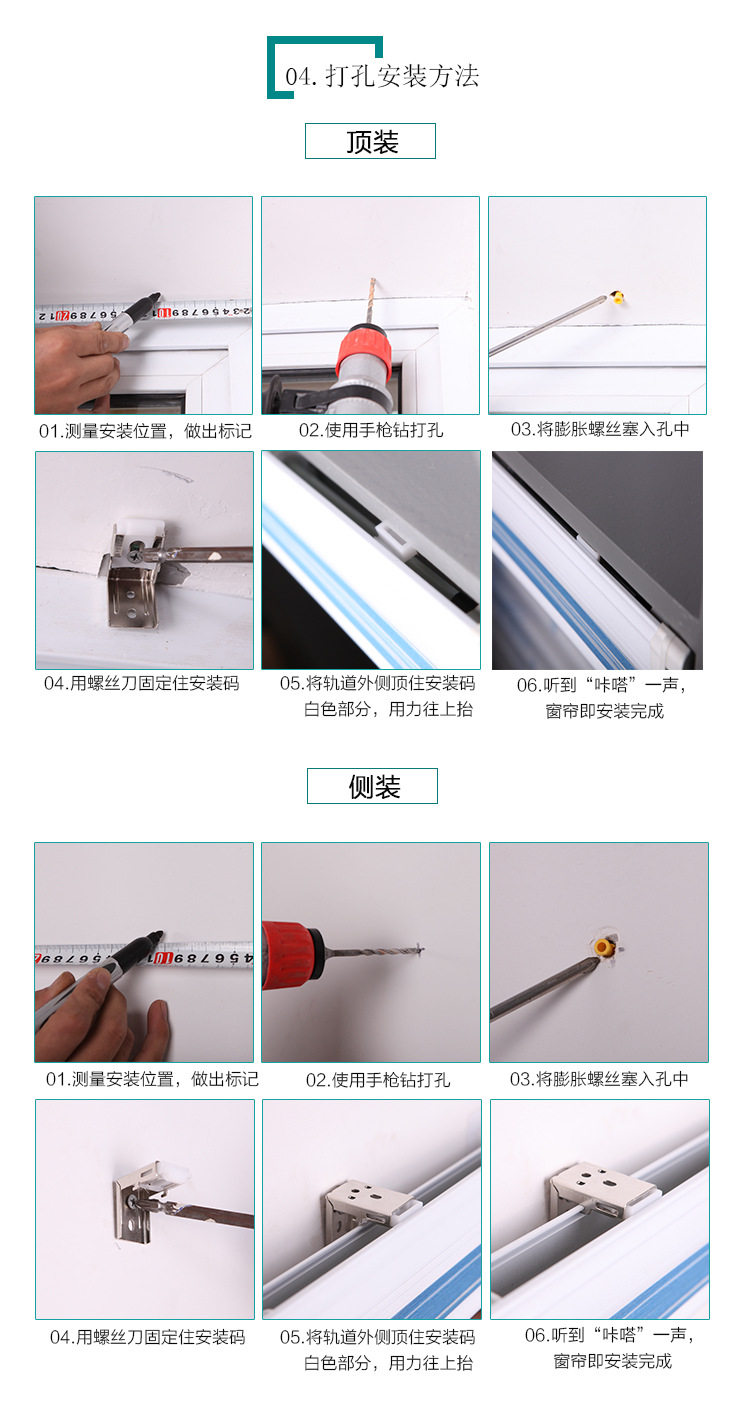 04. 打孔安装方法

顶装

01.测量安装位置，做出标记

02.使用手枪钻打孔

03.将膨胀螺丝塞入孔中

04.用螺丝刀固定住安装码

05.将轨道外侧顶住安装码白色部分，用力往上抬

06.听到“咔嗒”一声，窗帘即安装完成

侧装

01.测量安装位置，做出标记

02.使用手枪钻打孔

03.将膨胀螺丝塞入孔中

04.用螺丝刀固定住安装码

05.将轨道外侧顶住安装码白色部分，用力往上抬

06.听到“咔嗒”一声，窗帘即安装完成