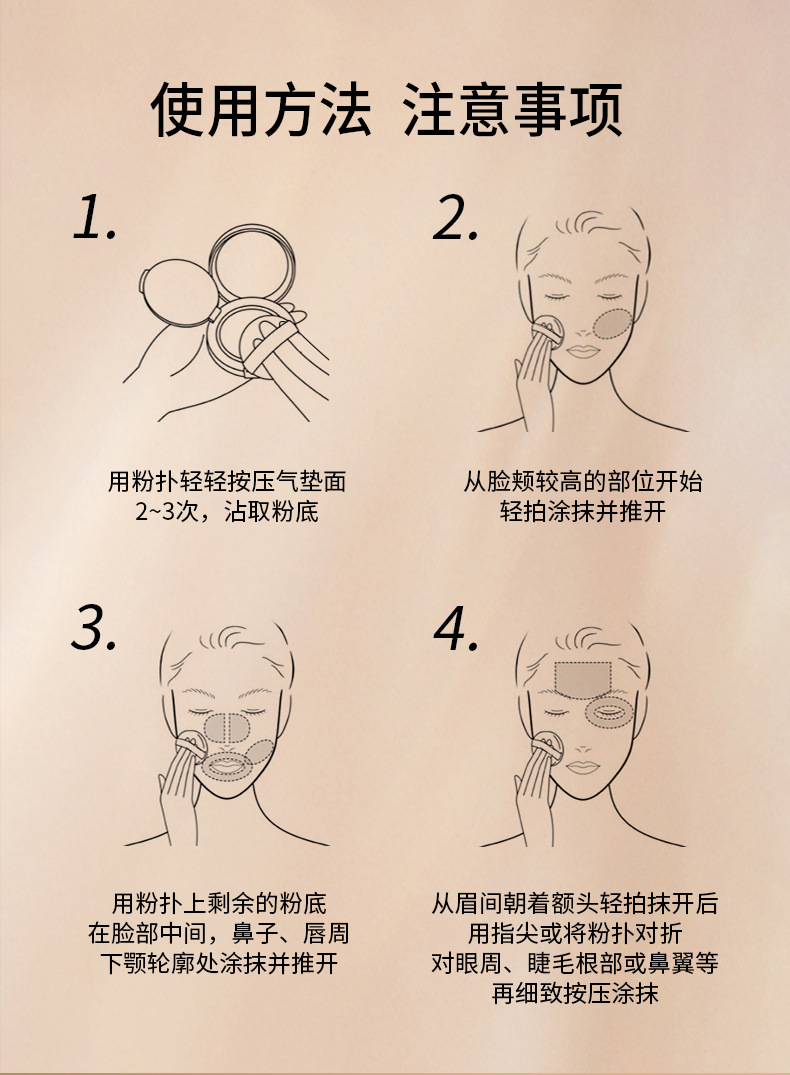 使用方法 注意事项

1.

用粉扑轻轻按压气垫面
2~3次，沾取粉底

2.

从脸颊较高的部位开始
轻拍涂抹并推开

3.

用粉扑上剩余的粉底
在脸部中间，鼻子、唇周
下颚轮廓处涂抹并推开

4.

从眉间朝着额头轻拍抹开后
用指尖或将粉扑对折
对眼周、睫毛根部或鼻翼等
再细致按压涂抹