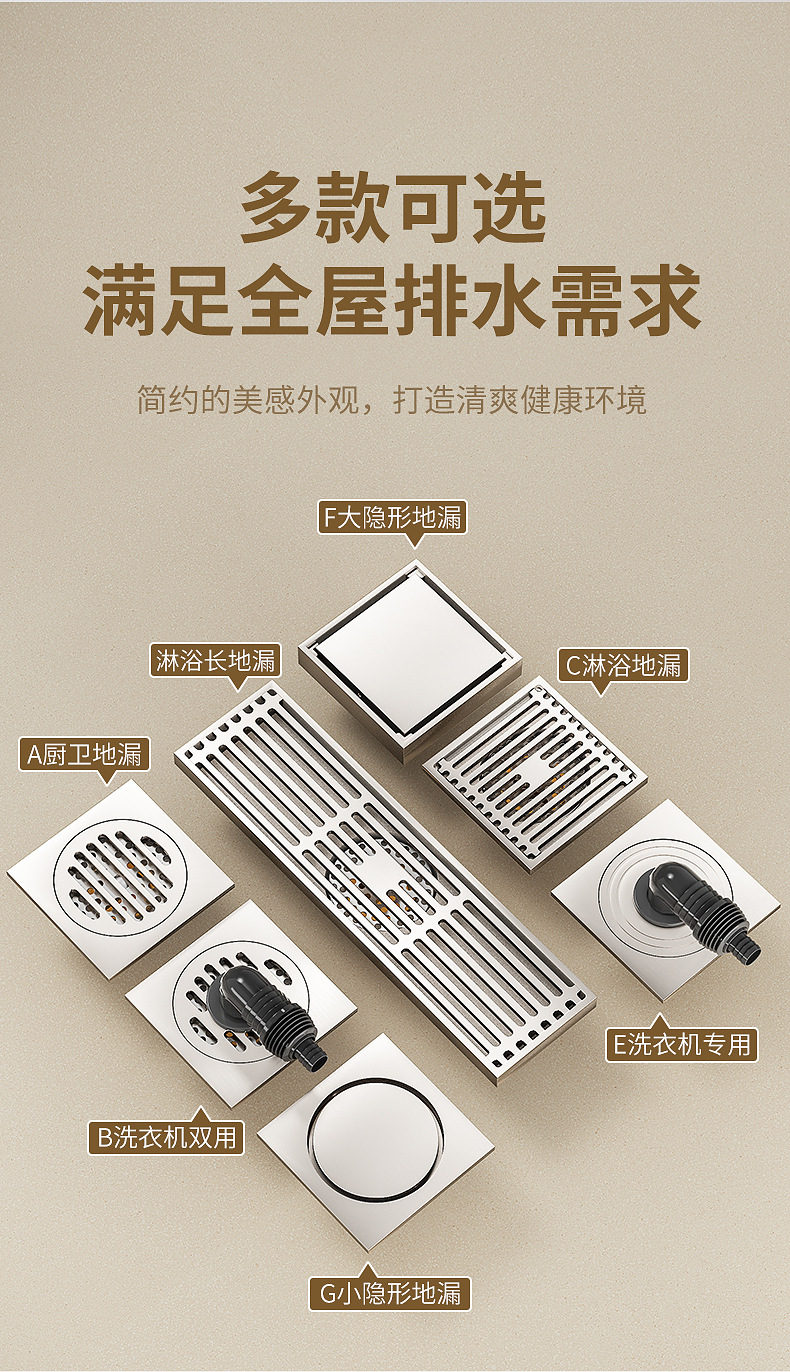 多款可选
满足全屋排水需求

简约的美感外观，打造清爽健康环境

F大隐形地漏

淋浴长地漏

C淋浴地漏

A厨卫地漏

E洗衣机专用

B洗衣机双用

G小隐形地漏