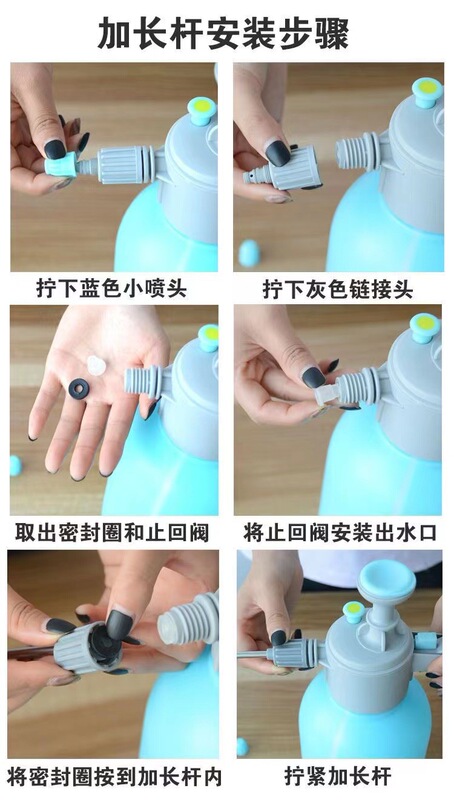 加长杆安装步骤

拧下蓝色小喷头

拧下灰色链接头

取出密封圈和止回阀

将止回阀安装出水口

将密封圈按到加长杆内

拧紧加长杆