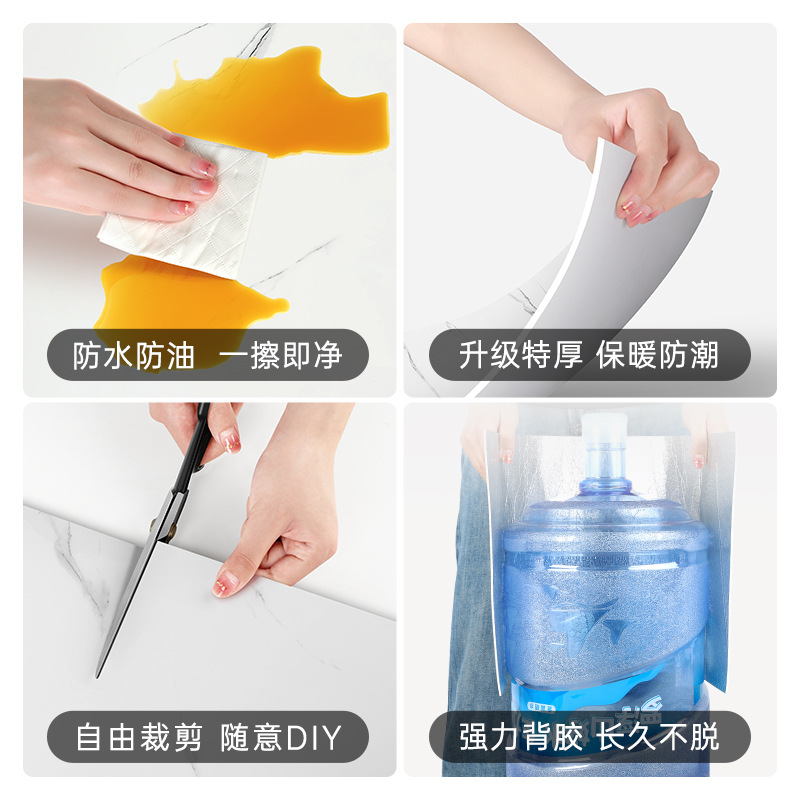 防水防油 一擦即净

升级特厚 保暖防潮

自由裁剪 随意DIY

强力背胶 长久不脱