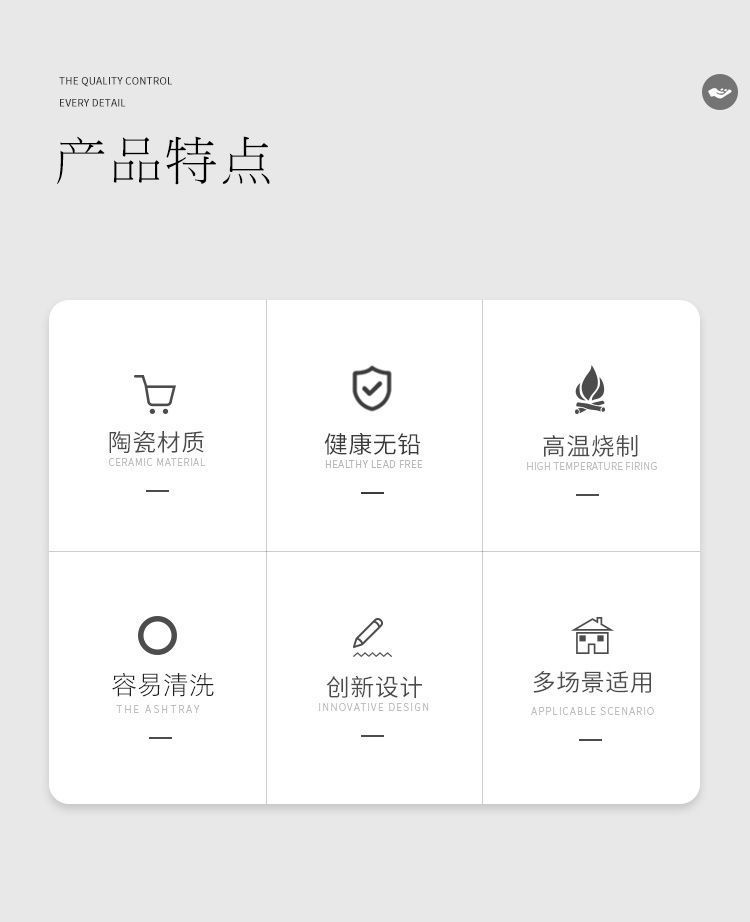 THE QUALITY CONTROL
EVERY DETAIL

产品特点

陶瓷材质
CERAMIC MATERIAL
—

健康无铅
HEALTHY LEAD FREE
—

高温烧制
HIGH TEMPERATURE FIRING
—

容易清洗
THE ASHTRAY
—

创新设计
INNOVATIVE DESIGN
—

多场景适用
APPLICABLE SCENARIO
—