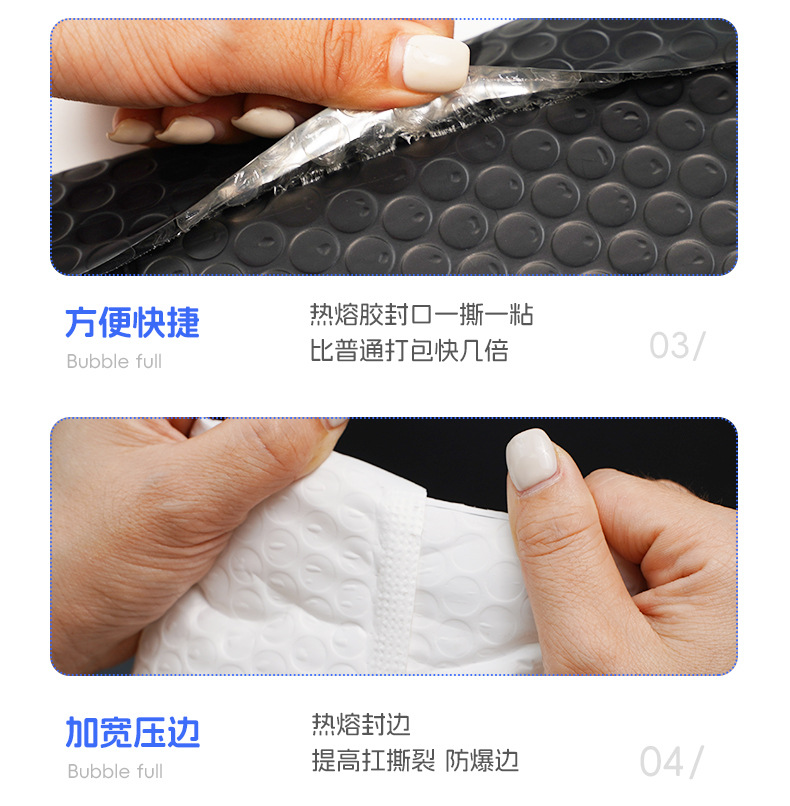 方便快捷
Bubble full

热熔胶封口一撕一粘
比普通打包快几倍

03/

加宽压边
Bubble full

热熔封边
提高扛撕裂 防爆边

04/