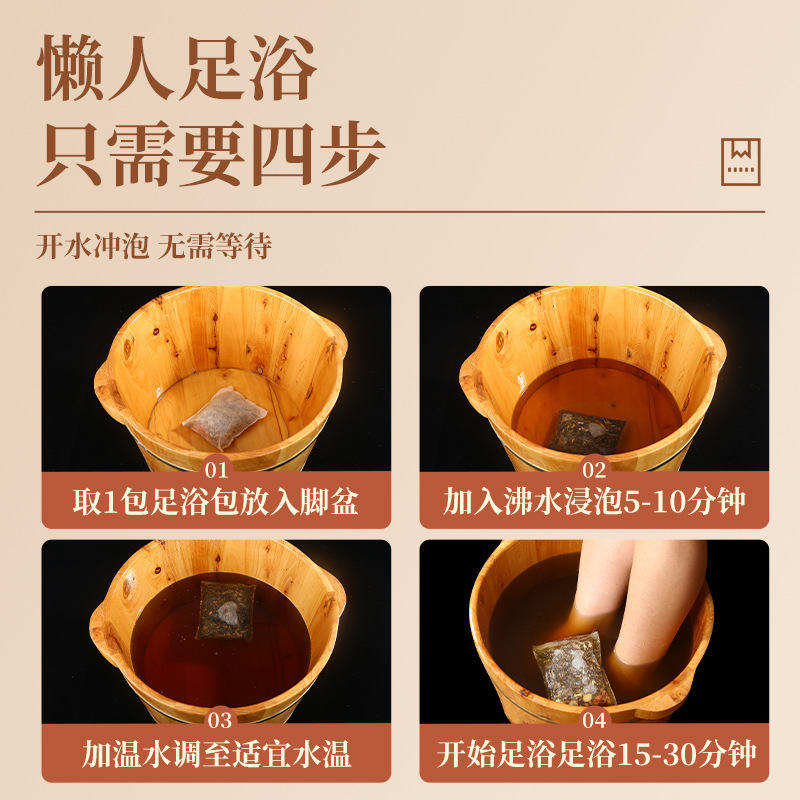 懒人足浴
只需要四步

开水冲泡 无需等待

01
取1包足浴包放入脚盆

02
加入沸水浸泡5-10分钟

03
加温水调至适宜水温

04
开始足浴足浴15-30分钟