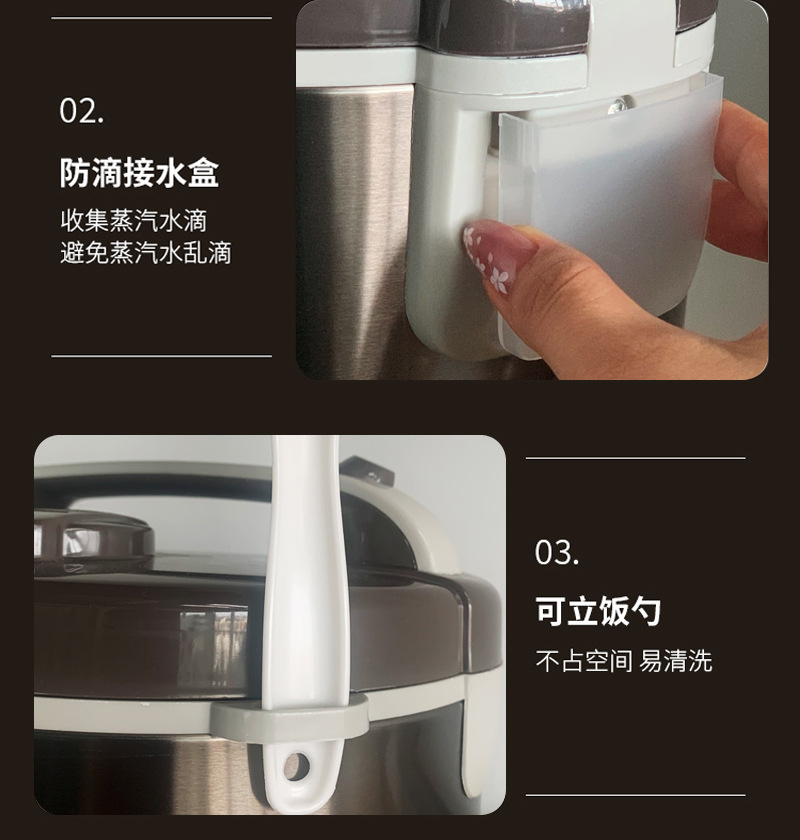 02.

防滴接水盒

收集蒸汽水滴
避免蒸汽水乱滴

03.

可立饭勺

不占空间 易清洗