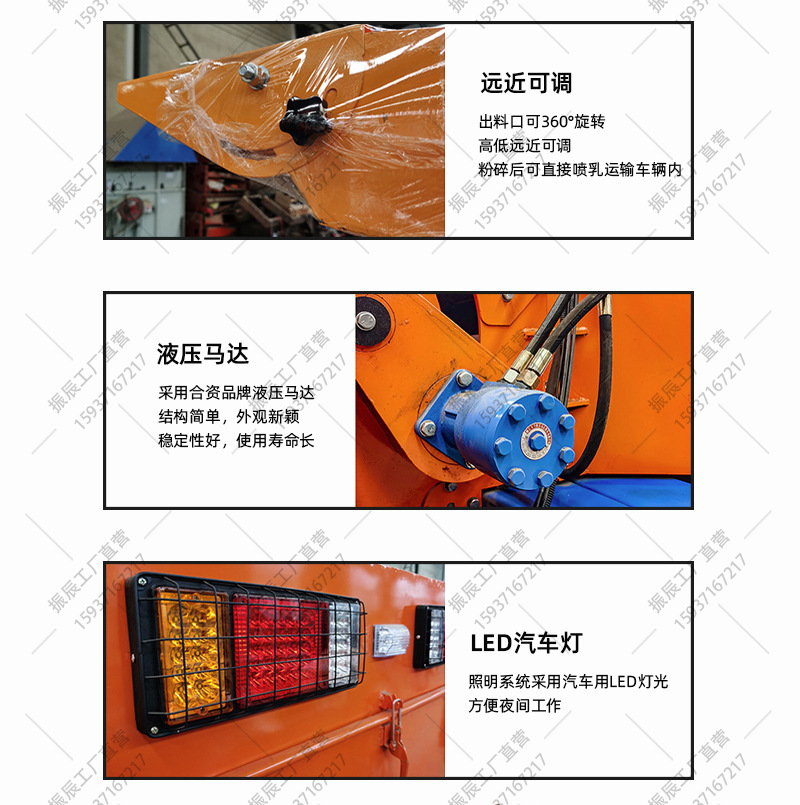 远近可调

出料口可360°旋转
高低远近可调
粉碎后可直接喷乳运输车辆内

液压马达

采用合资品牌液压马达
结构简单，外观新颖
稳定性好，使用寿命长

LED汽车灯

照明系统采用汽车用LED灯光
方便夜间工作

振辰工厂直营 15937167217