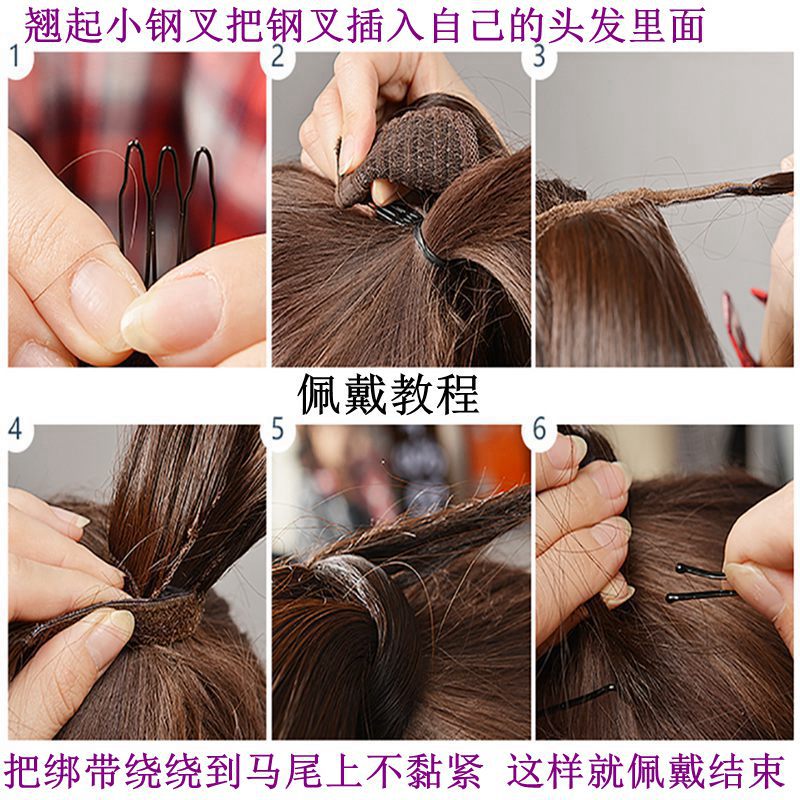 翘起小钢叉把钢叉插入自己的头发里面

1

2

3

佩戴教程

4

5

6

把绑带绕绕到马尾上不黏紧 这样就佩戴结束