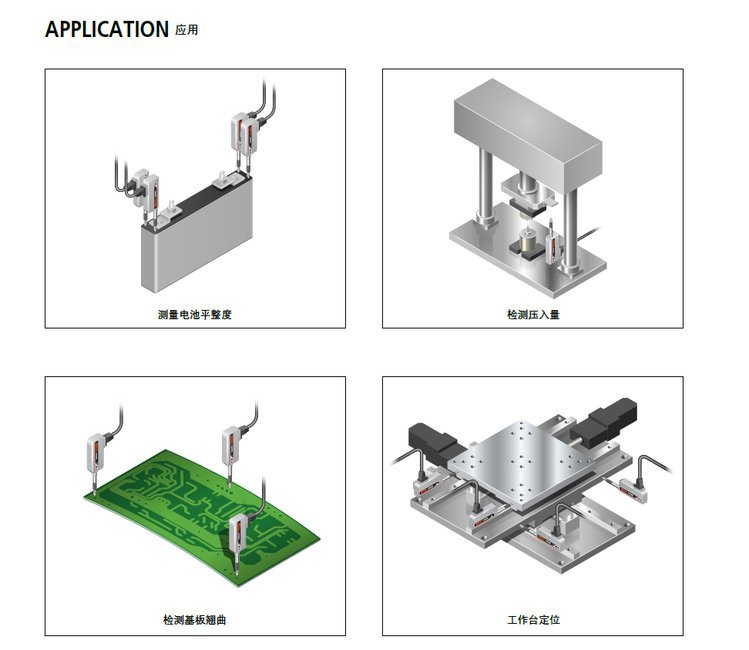 APPLICATION 应用

测量电池平整度

检测压入量

检测基板翘曲

工作台定位