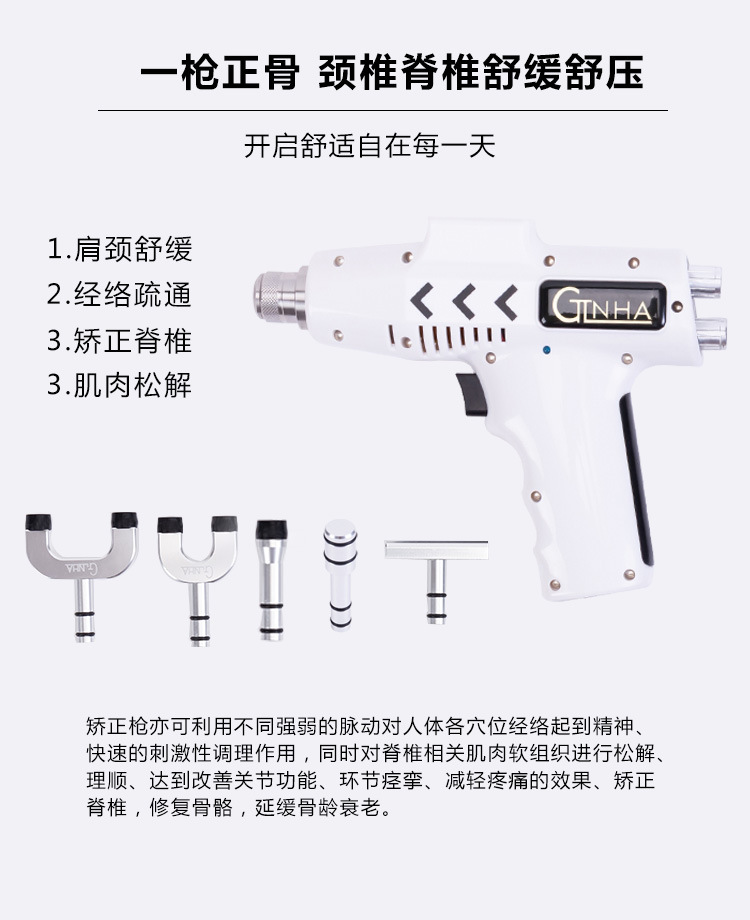 一枪正骨 颈椎脊椎舒缓舒压

开启舒适自在每一天

1.肩颈舒缓
2.经络疏通
3.矫正脊椎
3.肌肉松解

GLNHA

GLNHA

GLNHA

矫正枪亦可利用不同强弱的脉动对人体各穴位经络起到精神、快速的刺激性调理作用，同时对脊椎相关肌肉软组织进行松解、理顺、达到改善关节功能、环节痉挛、减轻疼痛的效果、矫正脊椎，修复骨骼，延缓骨龄衰老。