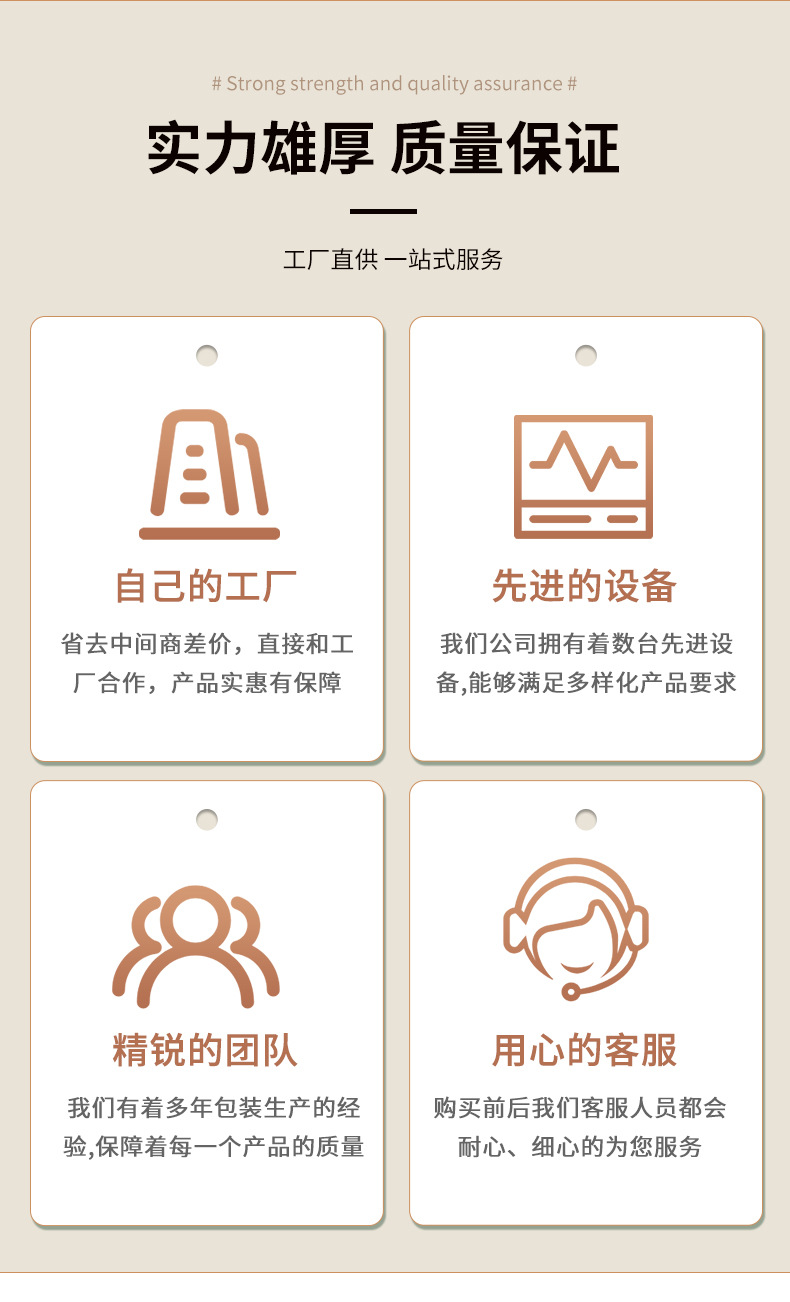 # Strong strength and quality assurance #

实力雄厚 质量保证

工厂直供 一站式服务

自己的工厂

省去中间商差价，直接和工厂合作，产品实惠有保障

先进的设备

我们公司拥有着数台先进设备,能够满足多样化产品要求

精锐的团队

我们有着多年包装生产的经验,保障着每一个产品的质量

用心的客服

购买前后我们客服人员都会耐心、细心的为您服务