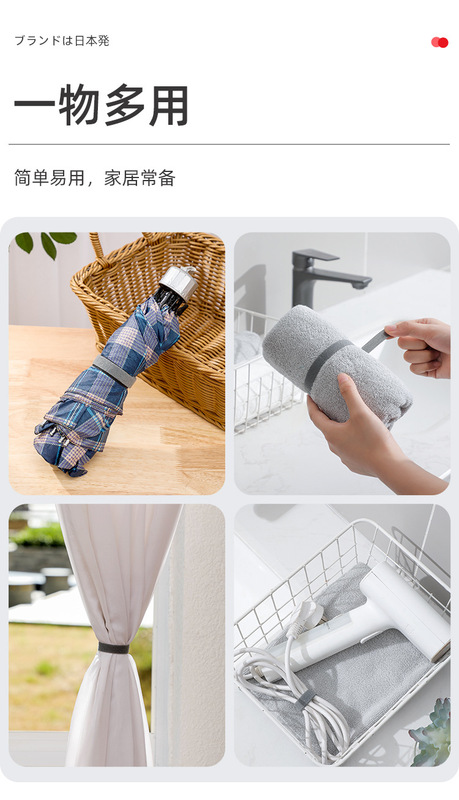 ブランドは日本発

一物多用

简单易用，家居常备