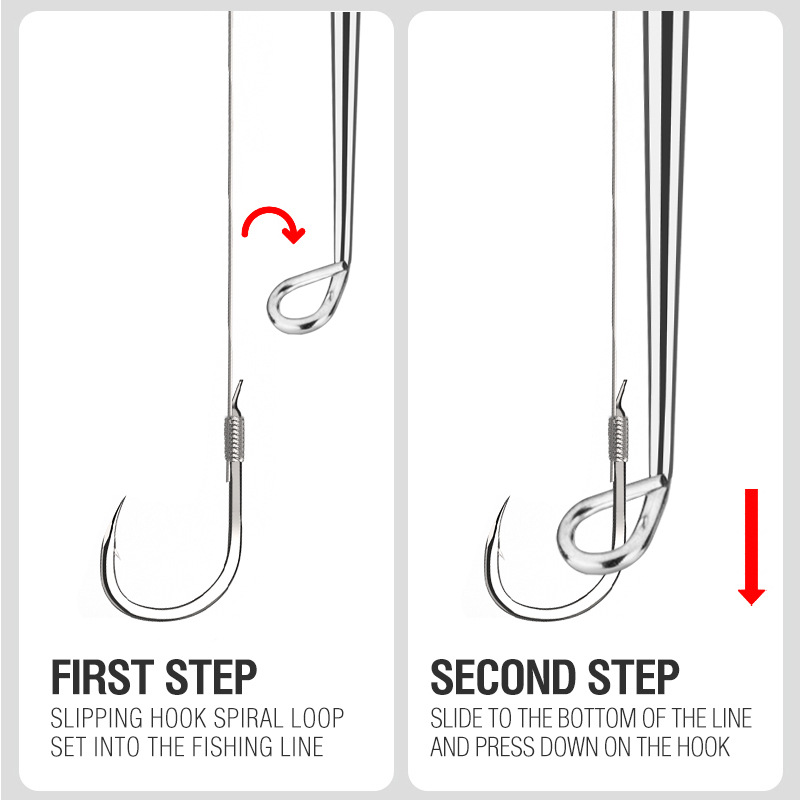 FIRST STEP
SLIPPING HOOK SPIRAL LOOP SET INTO THE FISHING LINE

SECOND STEP
SLIDE TO THE BOTTOM OF THE LINE AND PRESS DOWN ON THE HOOK