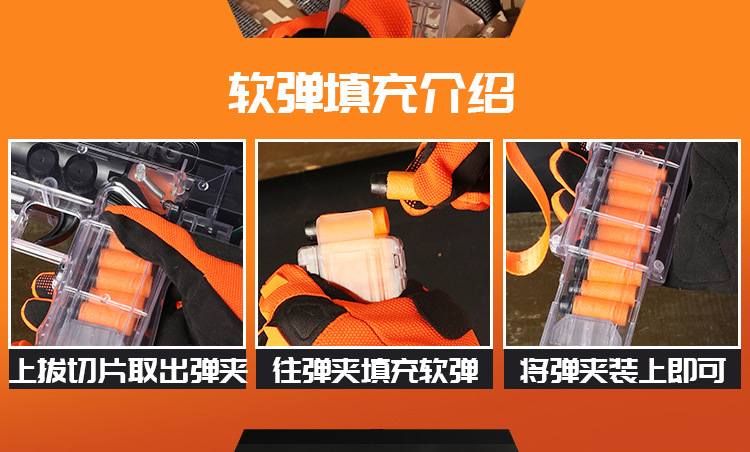 软弹填充介绍

上拔切片取出弹夹

往弹夹填充软弹

将弹夹装上即可