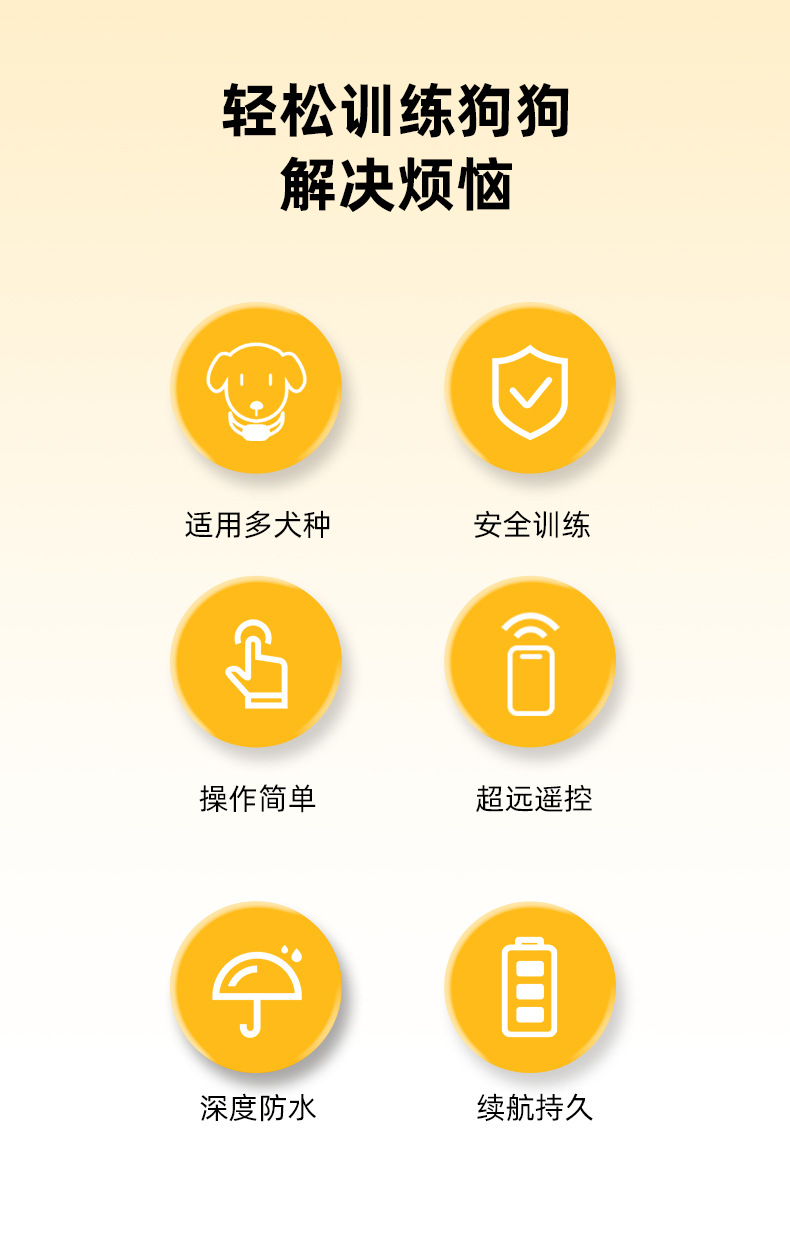 轻松训练狗狗
解决烦恼

适用多犬种

安全训练

操作简单

超远遥控

深度防水

续航持久