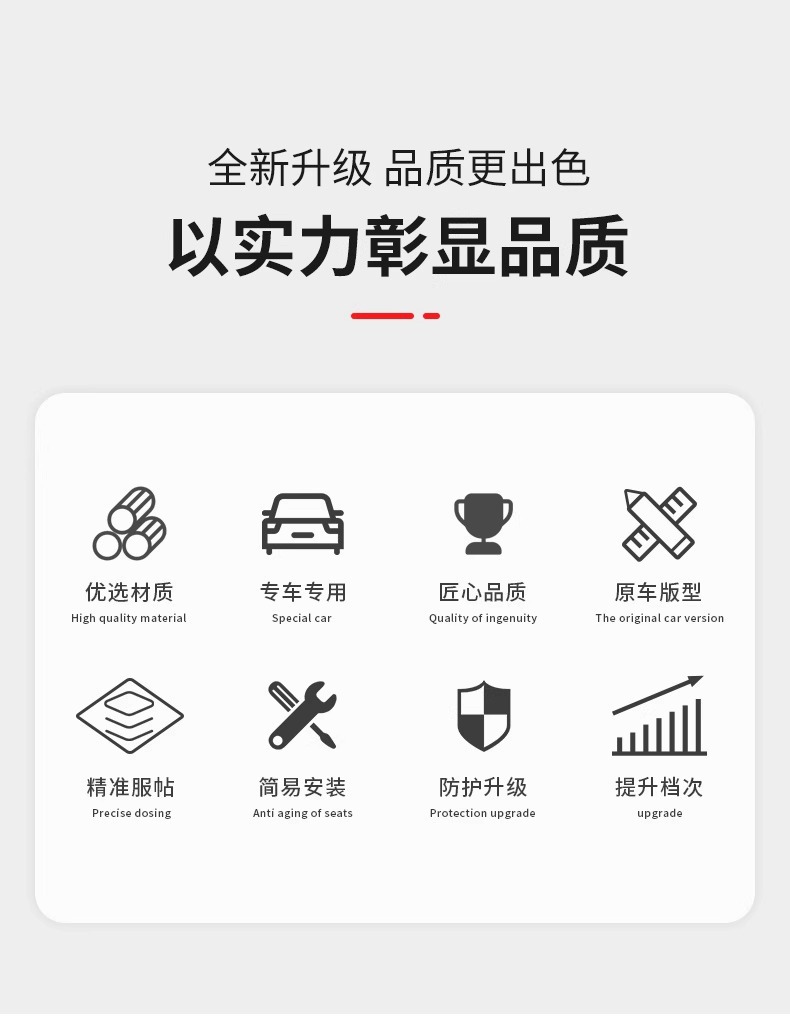 全新升级 品质更出色

以实力彰显品质

优选材质
High quality material

专车专用
Special car

匠心品质
Quality of ingenuity

原车版型
The original car version

精准服帖
Precise dosing

简易安装
Anti aging of seats

防护升级
Protection upgrade

提升档次
upgrade