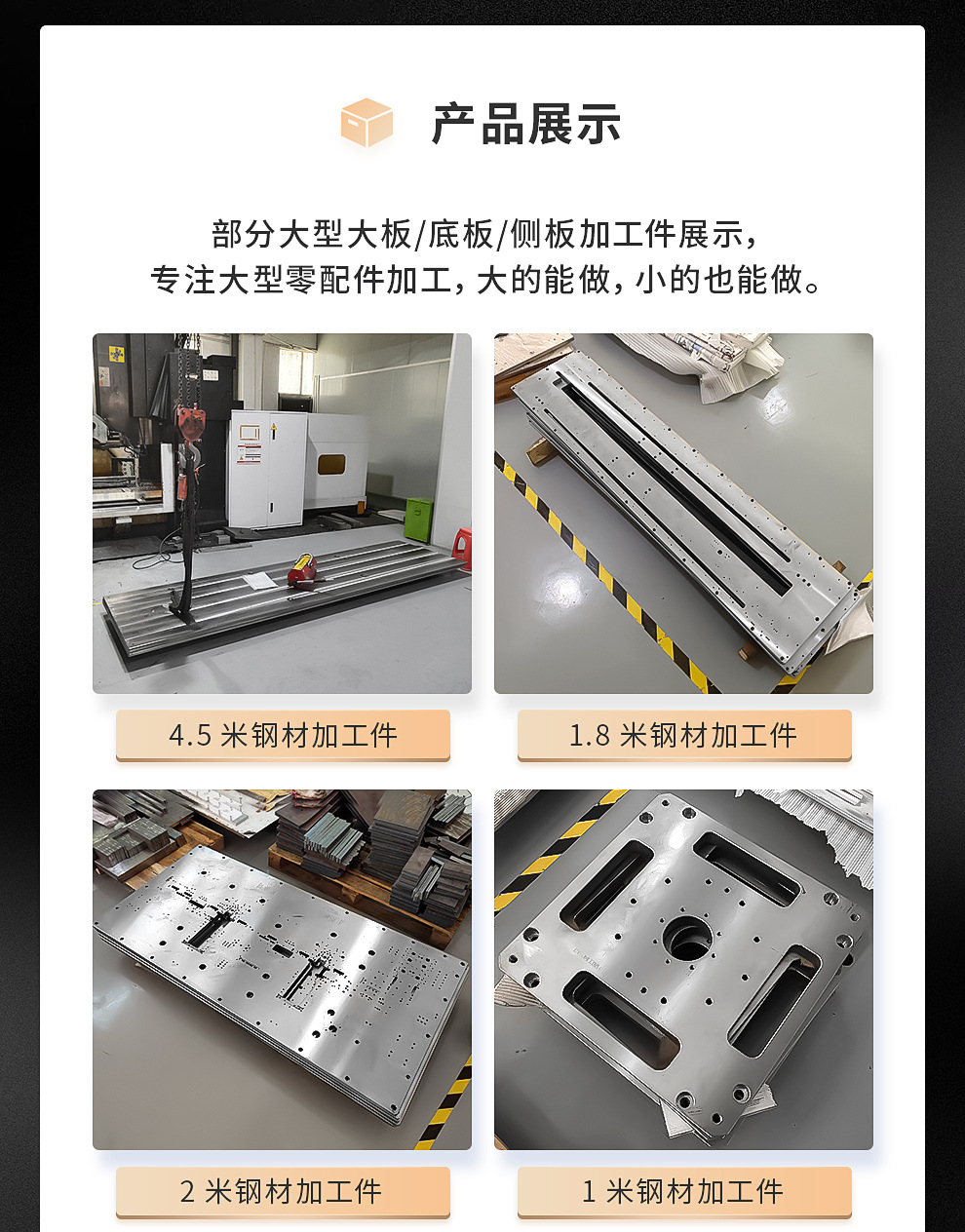 产品展示

部分大型大板/底板/侧板加工件展示，
专注大型零配件加工，大的能做，小的也能做。

4.5 米钢材加工件

1.8 米钢材加工件

2 米钢材加工件

1 米钢材加工件