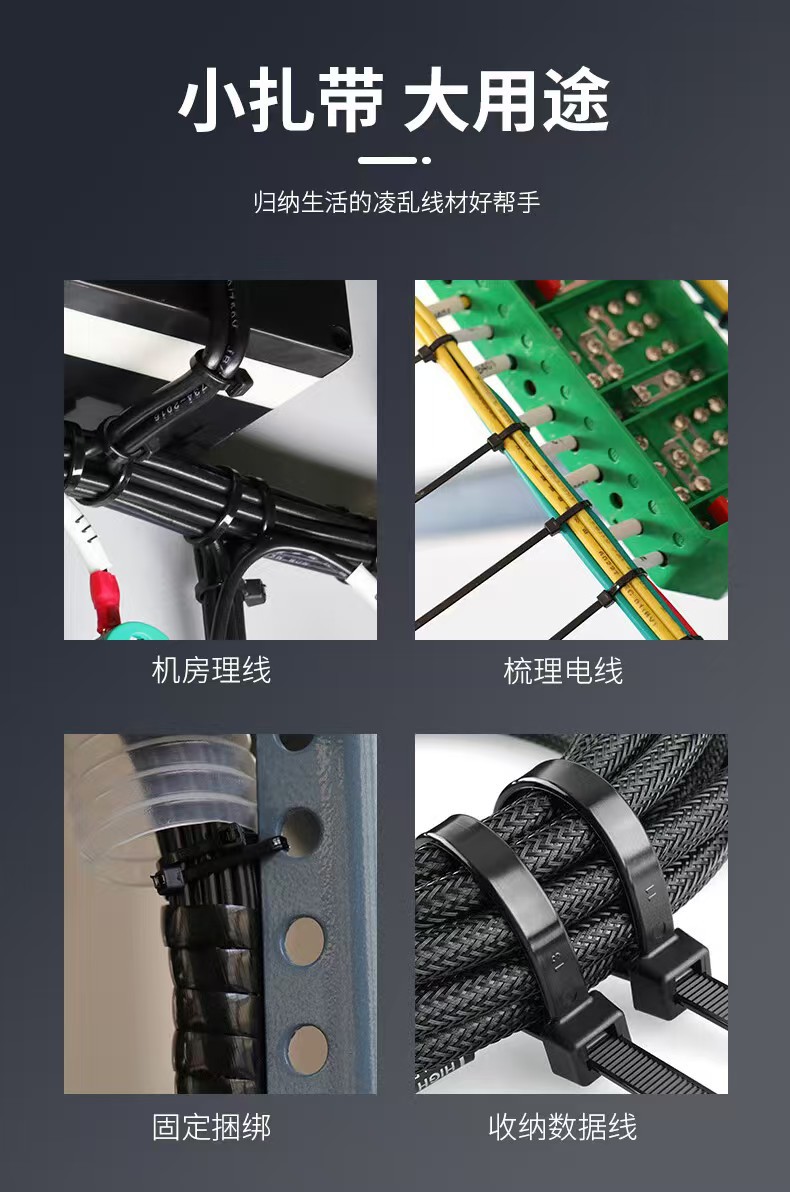 小扎带 大用途

归纳生活的凌乱线材好帮手

机房理线

梳理电线

固定捆绑

收纳数据线