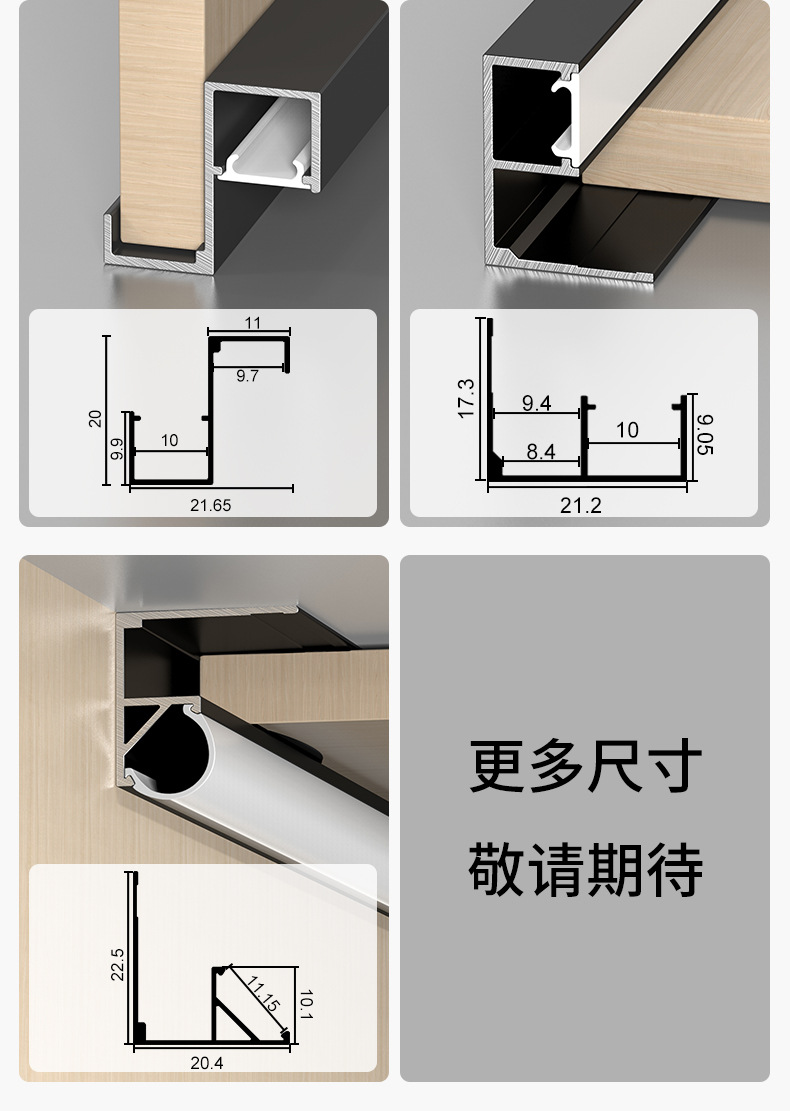 11
9.7
20
9.9
10
21.65

17.3
9.4
8.4
10
9.05
21.2

22.5
11.15
10.1
20.4

更多尺寸
敬请期待