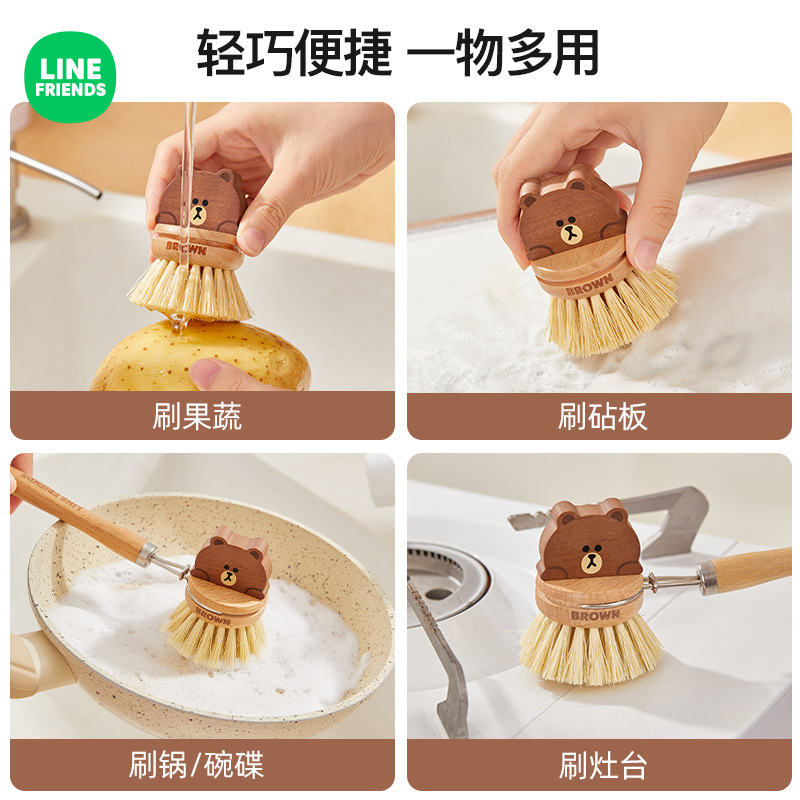 LINE FRIENDS

轻巧便捷 一物多用

BROWN

刷果蔬

BROWN

刷砧板

LINE FRIENDS

BROWN

刷锅/碗碟

BROWN

刷灶台