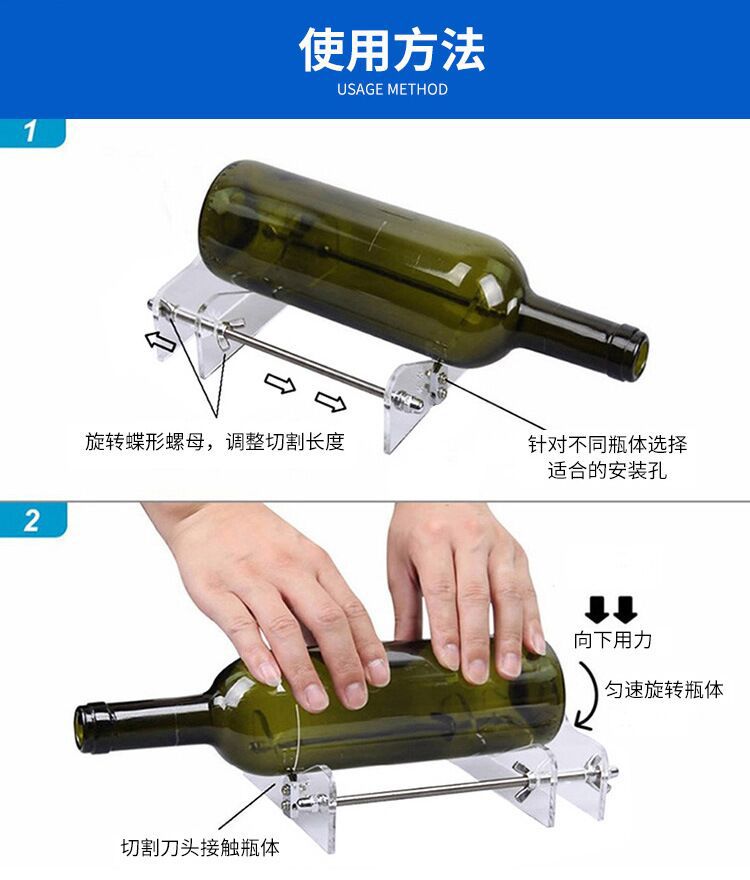 使用方法
USAGE METHOD

1

旋转蝶形螺母，调整切割长度

针对不同瓶体选择适合的安装孔

2

向下用力

匀速旋转瓶体

切割刀头接触瓶体