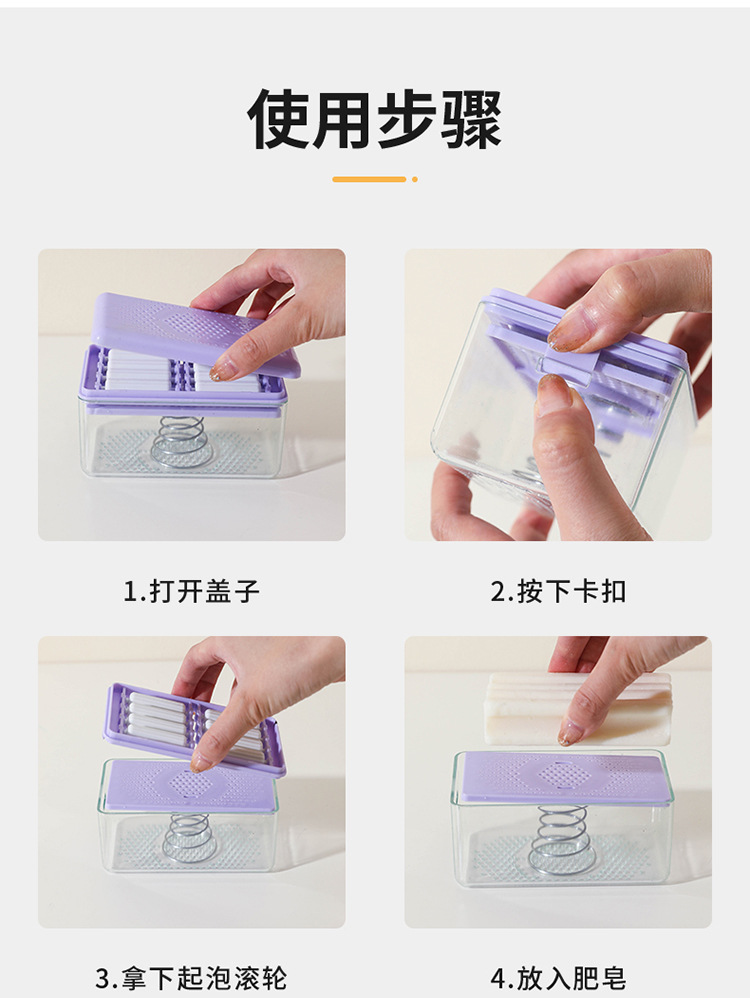 使用步骤

1.打开盖子

2.按下卡扣

3.拿下起泡滚轮

4.放入肥皂