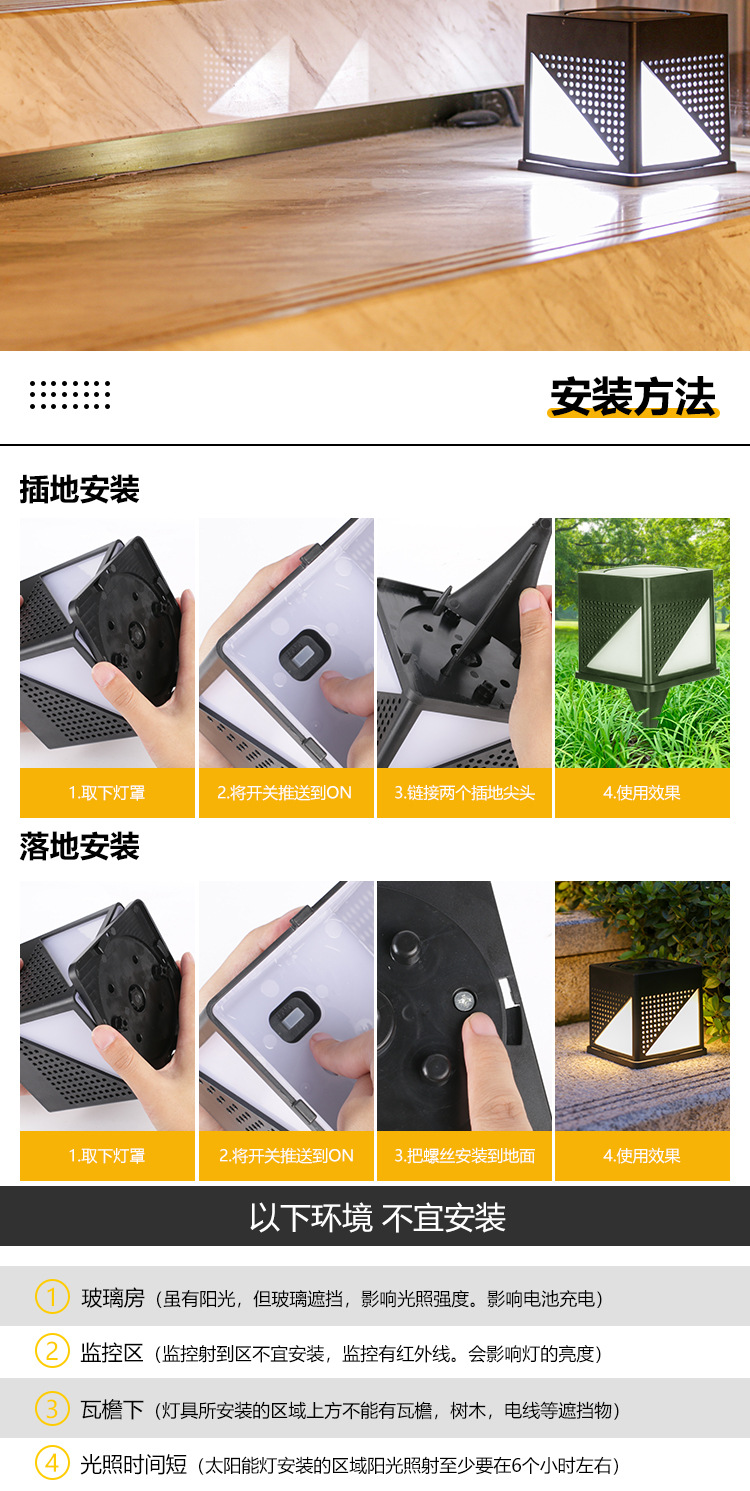 安装方法

插地安装

1.取下灯罩

2.将开关推送到ON

3.链接两个插地尖头

4.使用效果

落地安装

1.取下灯罩

2.将开关推送到ON

3.把螺丝安装到地面

4.使用效果

以下环境 不宜安装

1 玻璃房（虽有阳光，但玻璃遮挡，影响光照强度。影响电池充电）

2 监控区（监控射到区不宜安装，监控有红外线。会影响灯的亮度）

3 瓦檐下（灯具所安装的区域上方不能有瓦檐，树木，电线等遮挡物）

4 光照时间短（太阳能灯安装的区域阳光照射至少要在6个小时左右）