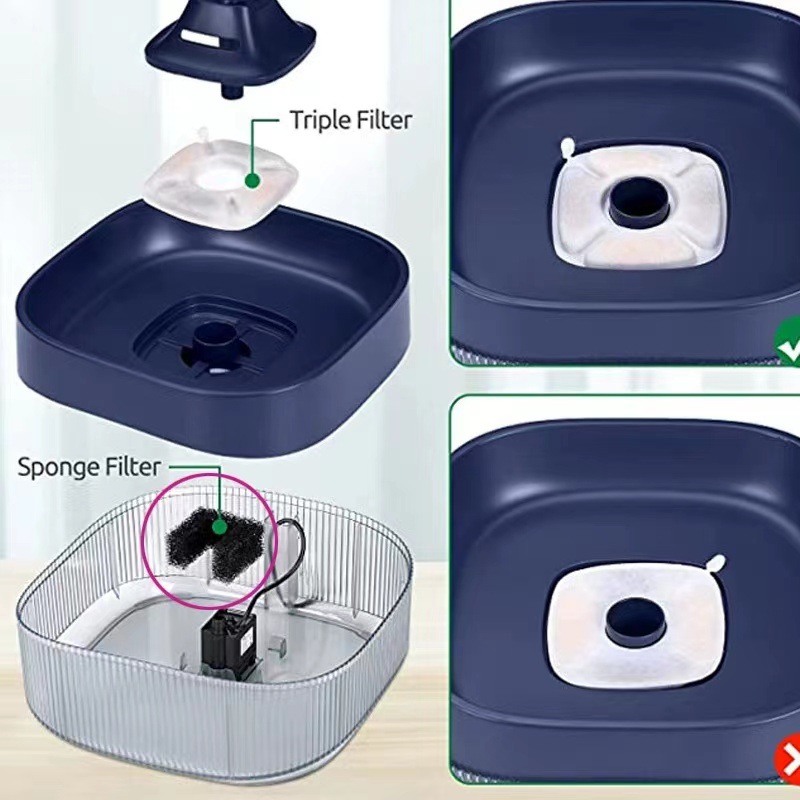 Triple Filter

Sponge Filter