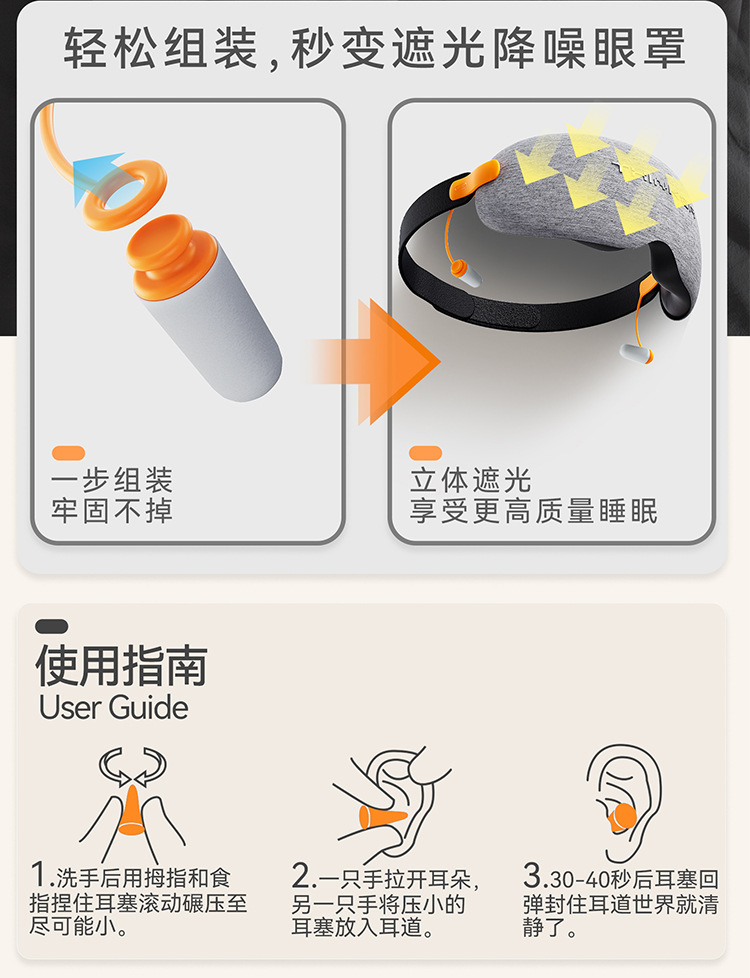 轻松组装，秒变遮光降噪眼罩

一步组装
牢固不掉

立体遮光
享受更高质量睡眠

使用指南
User Guide

1.洗手后用拇指和食指捏住耳塞滚动碾压至尽可能小。

2.一只手拉开耳朵，另一只手将压小的耳塞放入耳道。

3.30-40秒后耳塞回弹封住耳道世界就清静了。