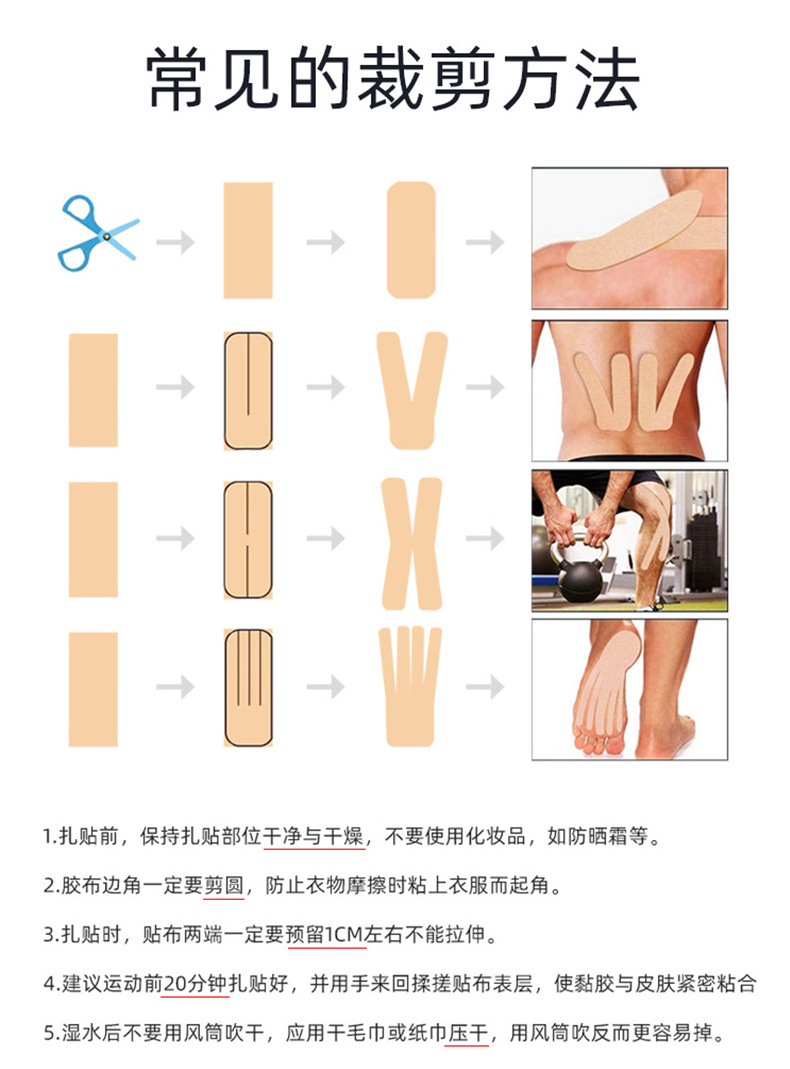 常见的裁剪方法

1.扎贴前，保持扎贴部位干净与干燥，不要使用化妆品，如防晒霜等。

2.胶布边角一定要剪圆，防止衣物摩擦时粘上衣服而起角。

3.扎贴时，贴布两端一定要预留1CM左右不能拉伸。

4.建议运动前20分钟扎贴好，并用手来回揉搓贴布表层，使黏胶与皮肤紧密粘合

5.湿水后不要用风筒吹干，应用干毛巾或纸巾压干，用风筒吹反而更容易掉。