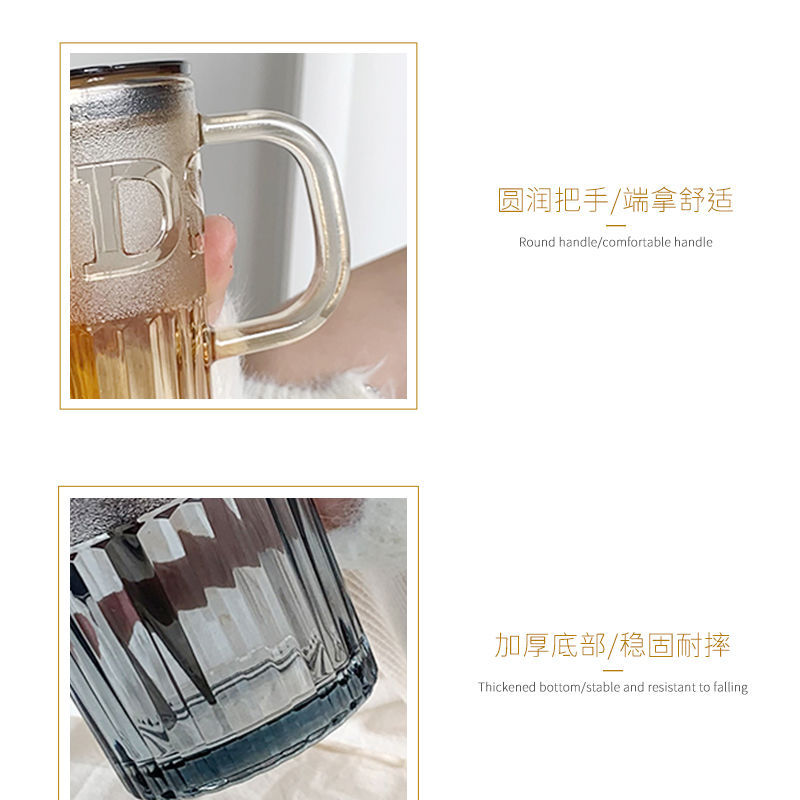 DS

圆润把手/端拿舒适

Round handle/comfortable handle

加厚底部/稳固耐摔

Thickened bottom/stable and resistant to falling