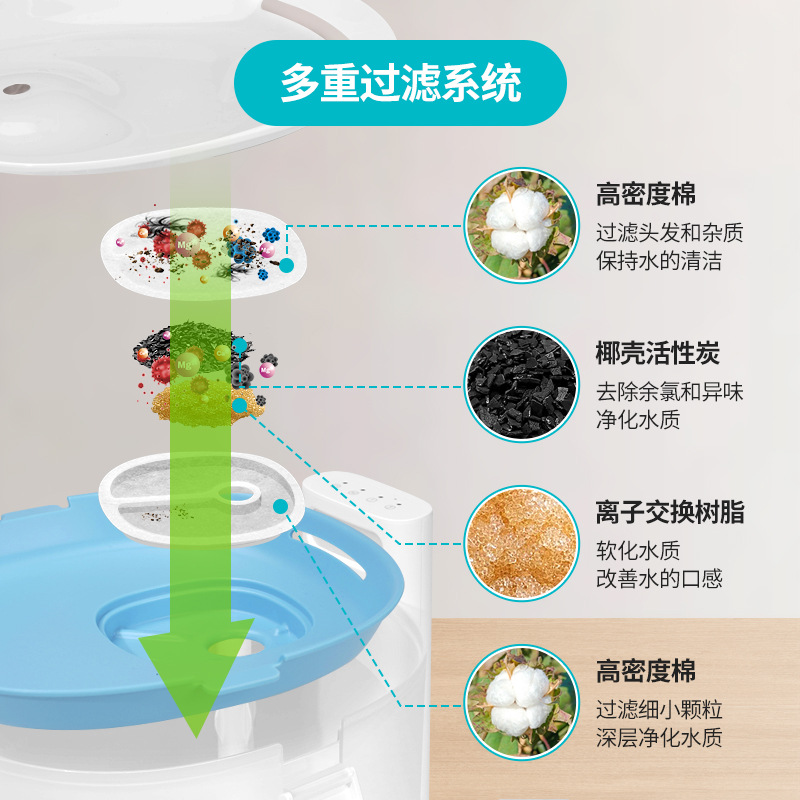 多重过滤系统

Mg

Mg

高密度棉
过滤头发和杂质
保持水的清洁

椰壳活性炭
去除余氯和异味
净化水质

离子交换树脂
软化水质
改善水的口感

高密度棉
过滤细小颗粒
深层净化水质