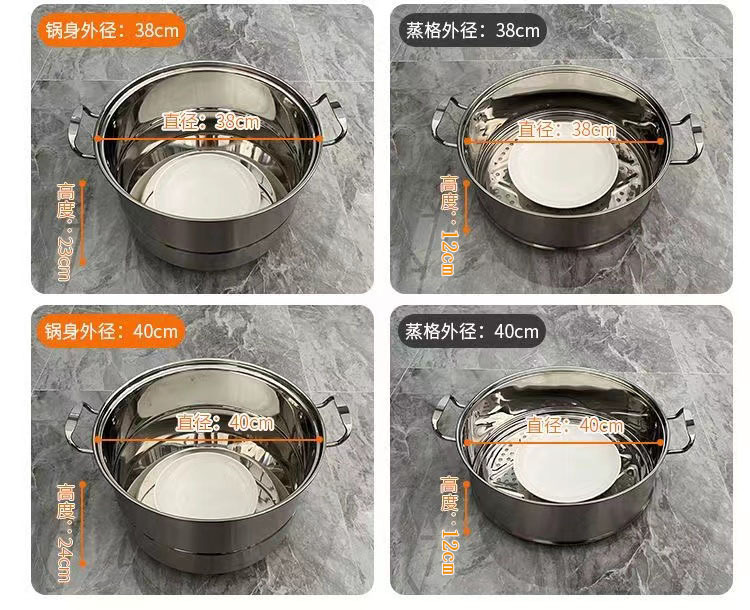 锅身外径：38cm

直径：38cm

高度：23cm

蒸格外径：38cm

直径：38cm

高度：12cm

锅身外径：40cm

直径：40cm

高度：24cm

蒸格外径：40cm

直径：40cm

高度：12cm