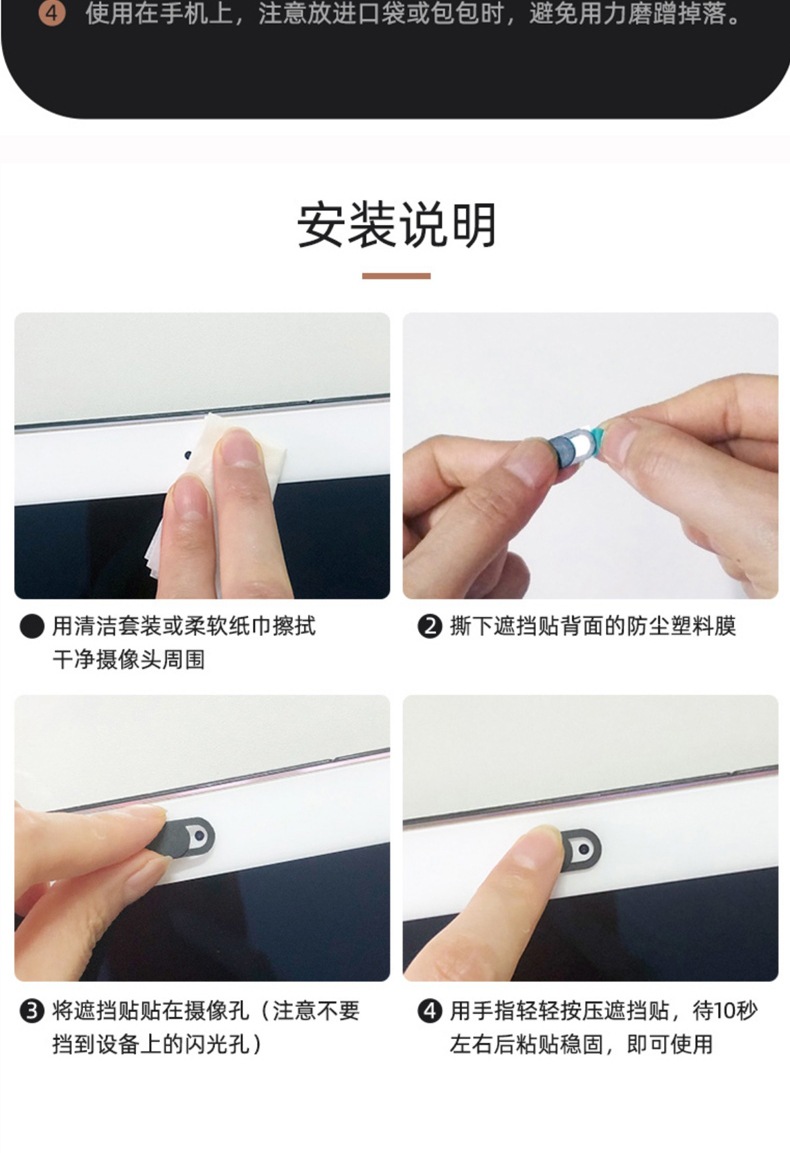 ④ 使用在手机上，注意放进口袋或包包时，避免用力磨蹭掉落。

安装说明

● 用清洁套装或柔软纸巾擦拭干净摄像头周围

❷ 撕下遮挡贴背面的防尘塑料膜

❸ 将遮挡贴贴在摄像孔（注意不要挡到设备上的闪光孔）

❹ 用手指轻轻按压遮挡贴，待10秒左右后粘贴稳固，即可使用