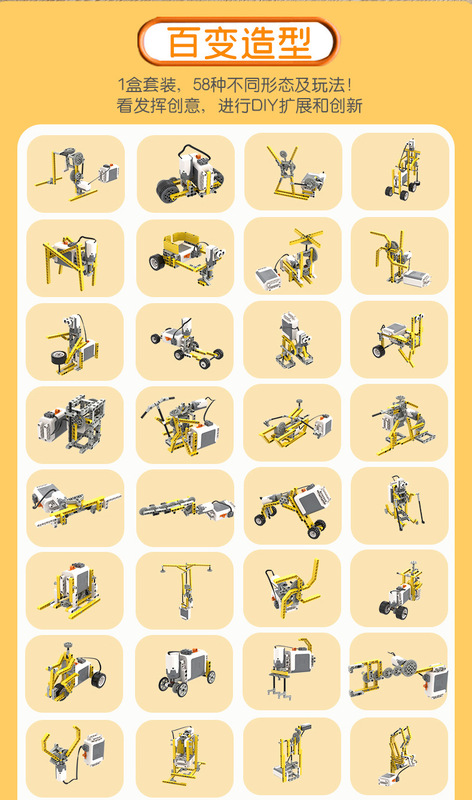 百变造型

1盒套装，58种不同形态及玩法！
看发挥创意，进行DIY扩展和创新