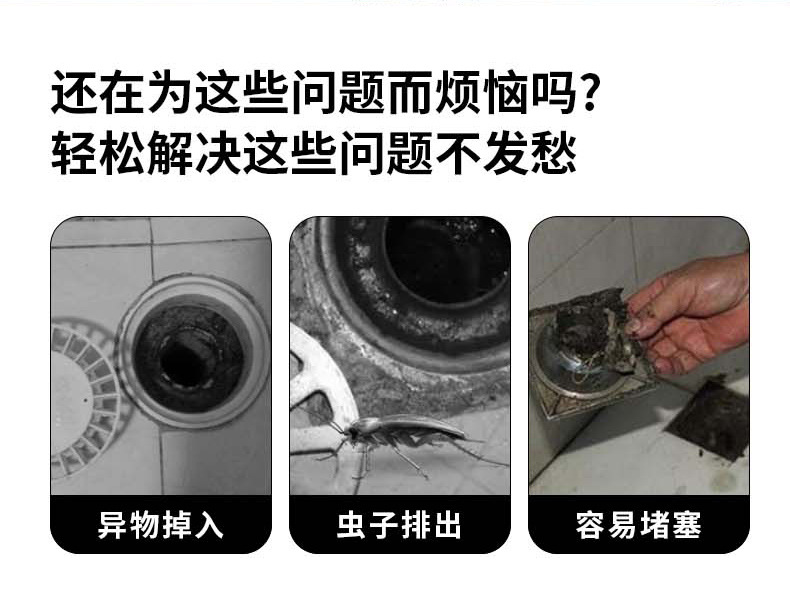 还在为这些问题而烦恼吗?
轻松解决这些问题不发愁

异物掉入

虫子排出

容易堵塞