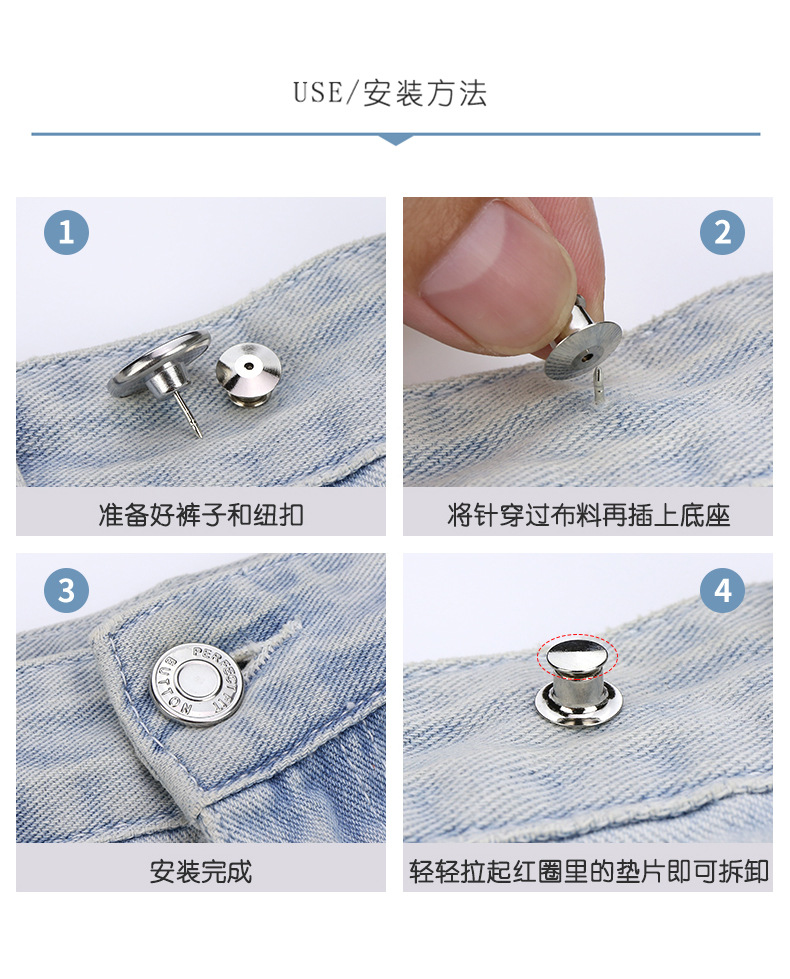 USE/安装方法

1

准备好裤子和纽扣

2

将针穿过布料再插上底座

3

PERSONALITY BUTTON

安装完成

4

轻轻拉起红圈里的垫片即可拆卸