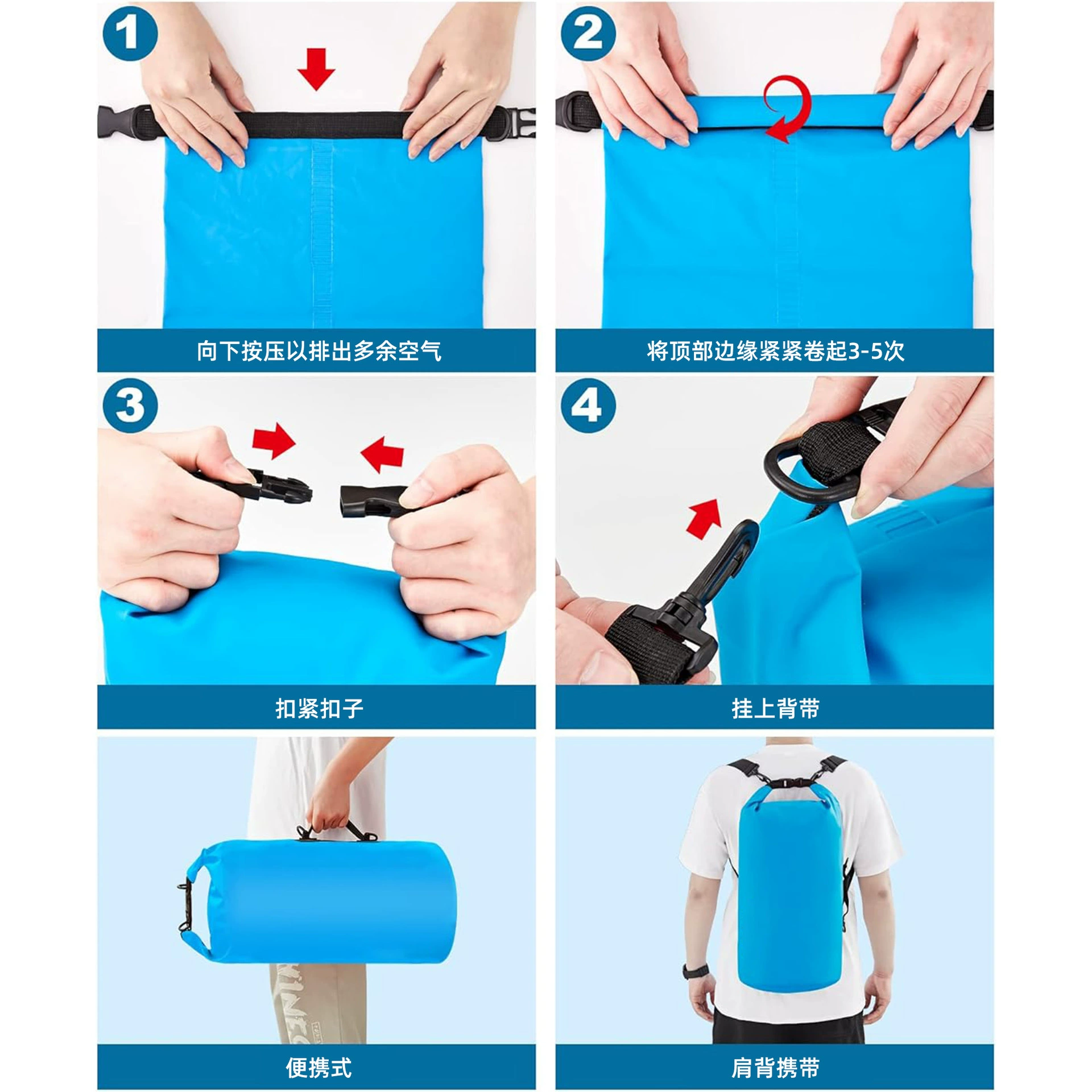 1

向下按压以排出多余空气

2

将顶部边缘紧紧卷起3-5次

3

扣紧扣子

4

挂上背带

便携式

肩背携带