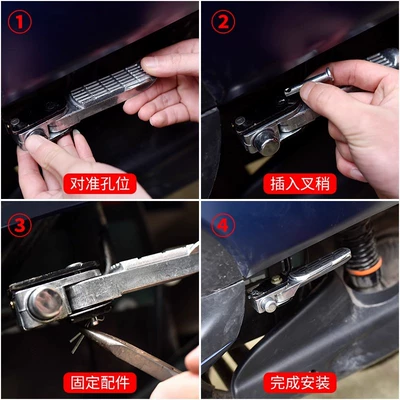 ①
对准孔位

②
插入叉稍

③
固定配件

④
完成安装