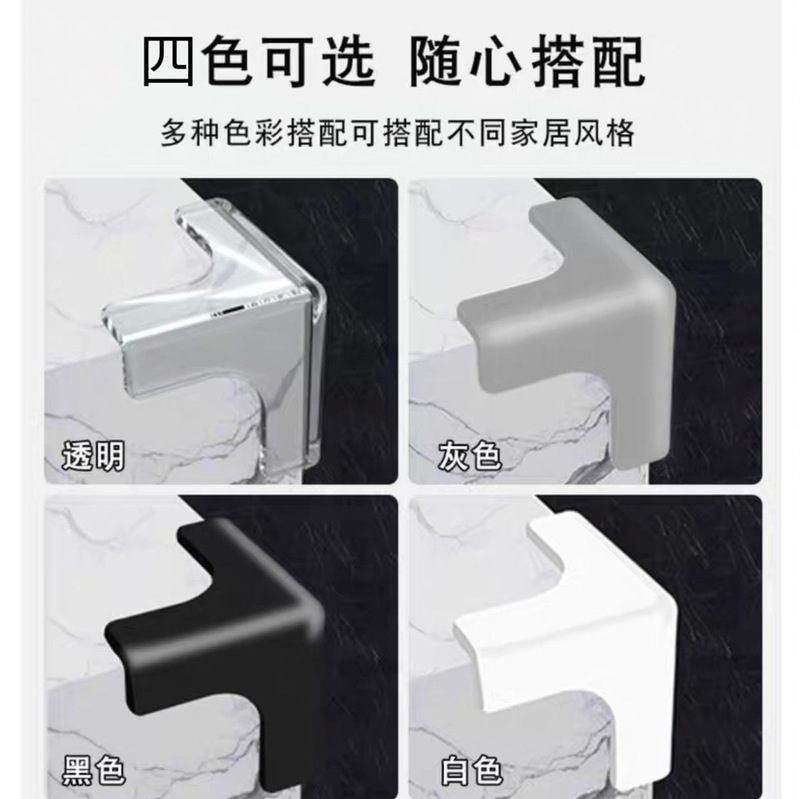 四色可选 随心搭配

多种色彩搭配可搭配不同家居风格

透明

灰色

黑色

白色