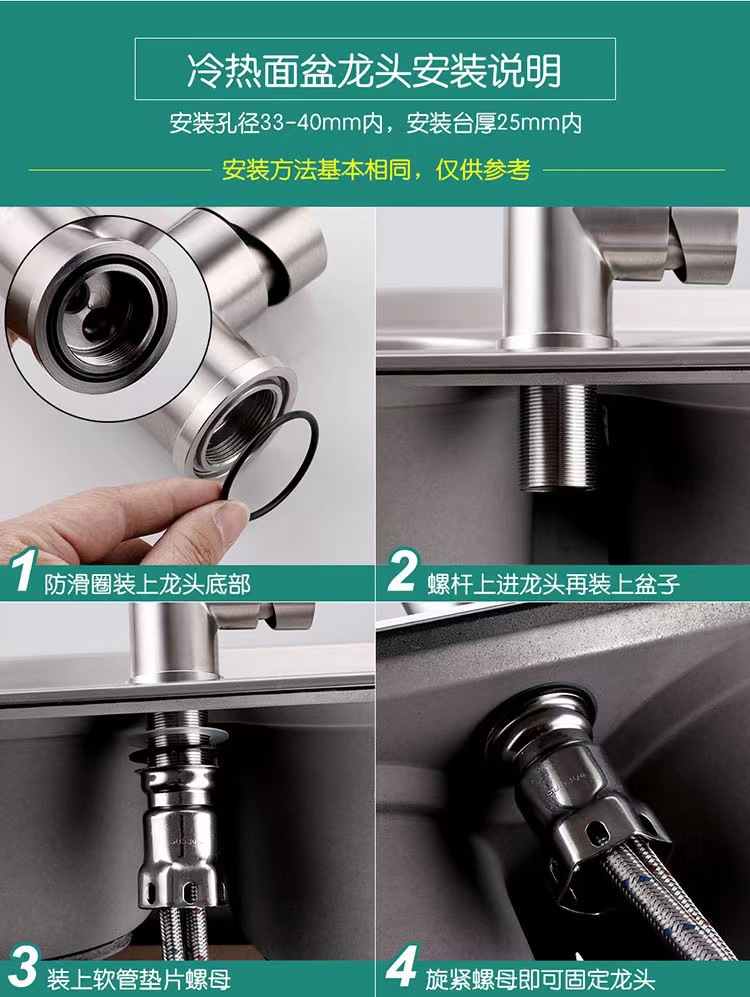 冷热面盆龙头安装说明

安装孔径33-40mm内，安装台厚25mm内

安装方法基本相同，仅供参考

1 防滑圈装上龙头底部

2 螺杆上进龙头再装上盆子

3 装上软管垫片螺母

4 旋紧螺母即可固定龙头